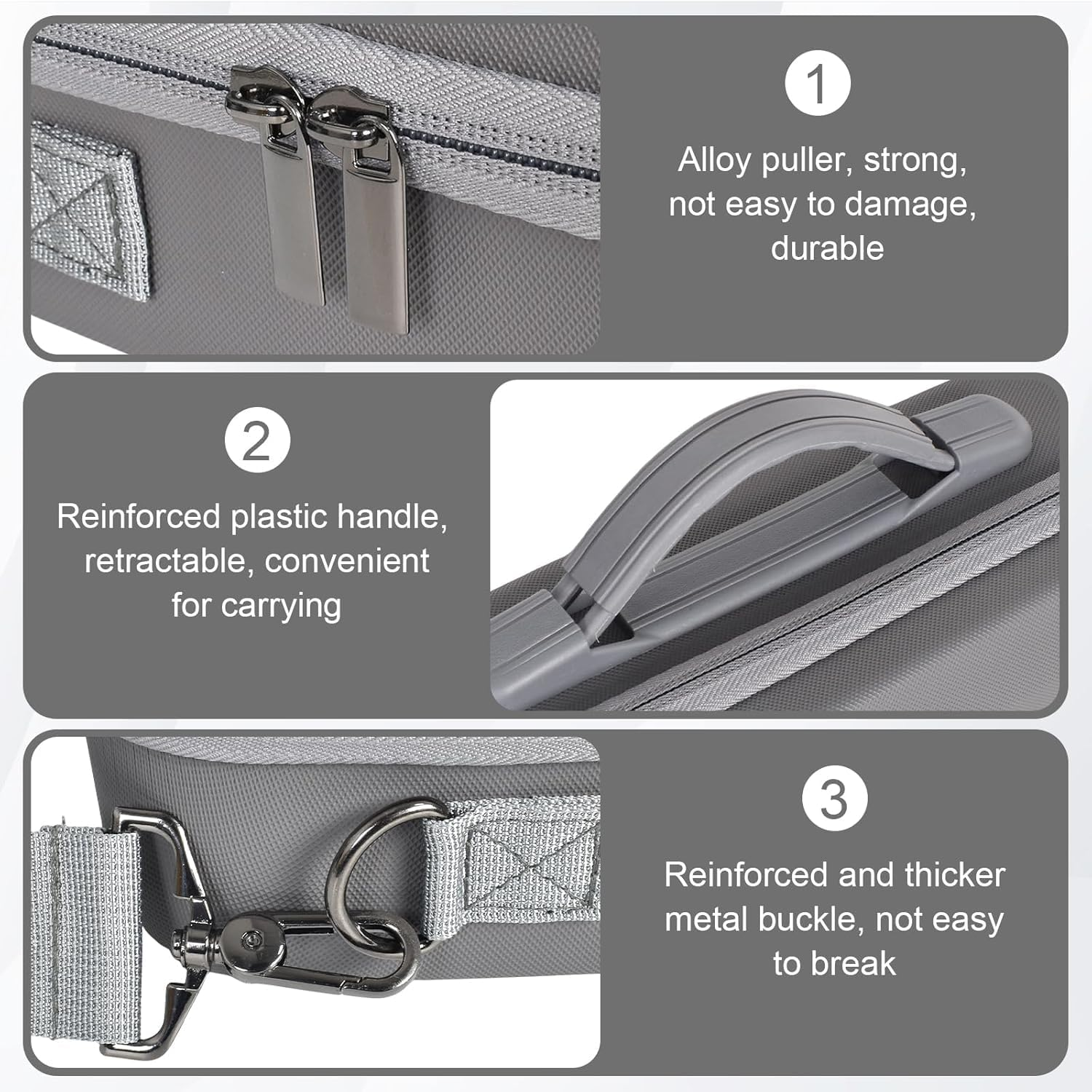 1

Alloy puller, strong, not easy to damage, durable

2

Reinforced plastic handle, retractable, convenient for carrying

3

Reinforced and thicker metal buckle, not easy to break