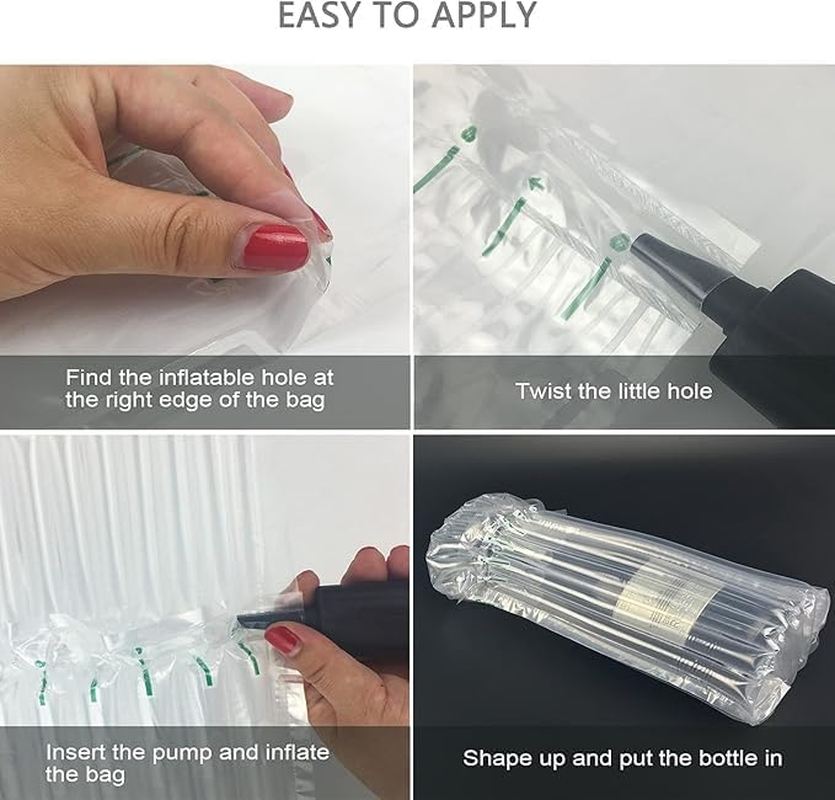 EASY TO APPLY

Find the inflatable hole at the right edge of the bag

Twist the little hole

Insert the pump and inflate the bag

Shape up and put the bottle in