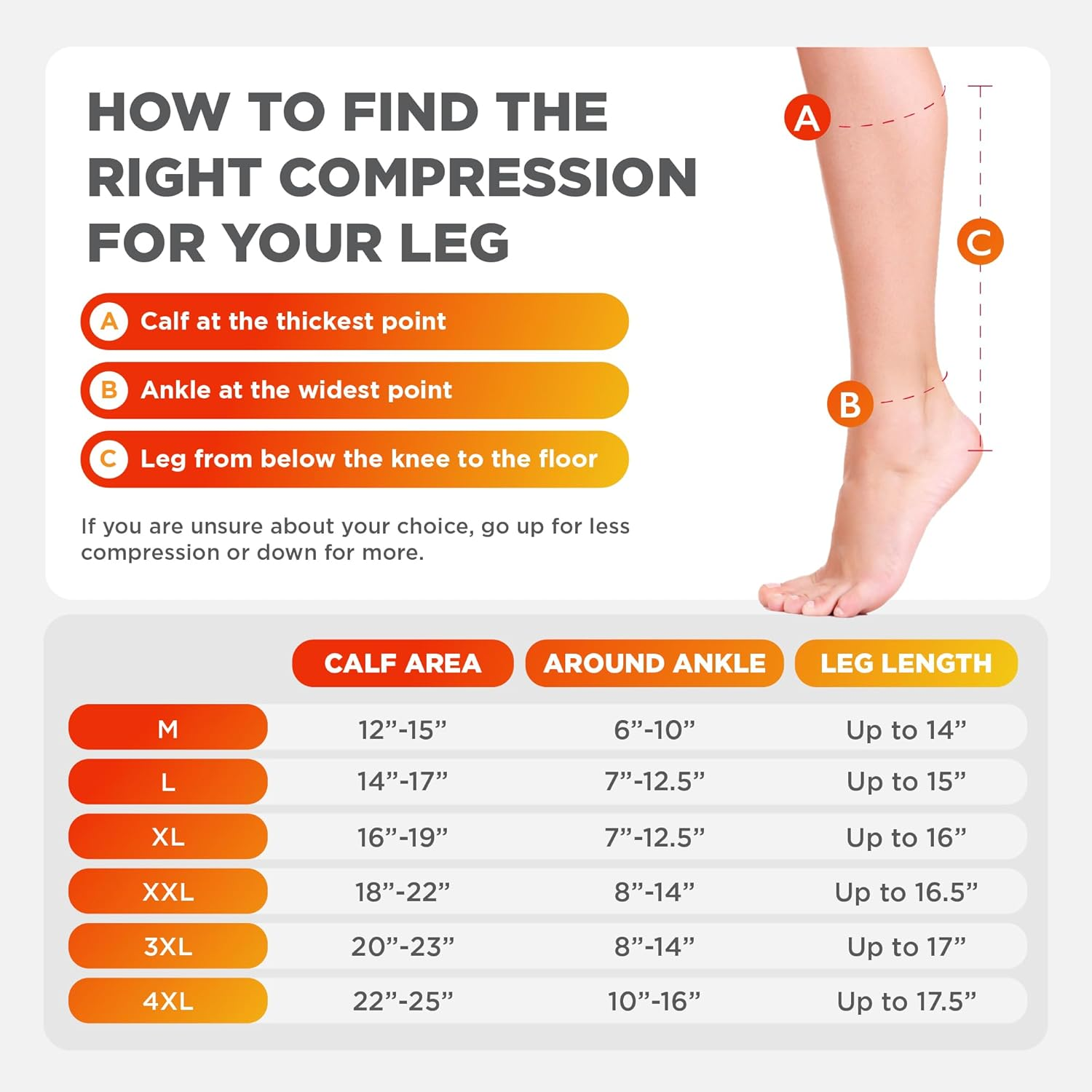 HOW TO FIND THE RIGHT COMPRESSION FOR YOUR LEG

A Calf at the thickest point

B Ankle at the widest point

C Leg from below the knee to the floor

If you are unsure about your choice, go up for less compression or down for more.

A

C

B

| | CALF AREA | AROUND ANKLE | LEG LENGTH |
|---|---|---|---|
| M | 12”-15” | 6”-10” | Up to 14” |
| L | 14”-17” | 7”-12.5” | Up to 15” |
| XL | 16”-19” | 7”-12.5” | Up to 16” |
| XXL | 18”-22” | 8”-14” | Up to 16.5” |
| 3XL | 20”-23” | 8”-14” | Up to 17” |
| 4XL | 22”-25” | 10”-16” | Up to 17.5” |