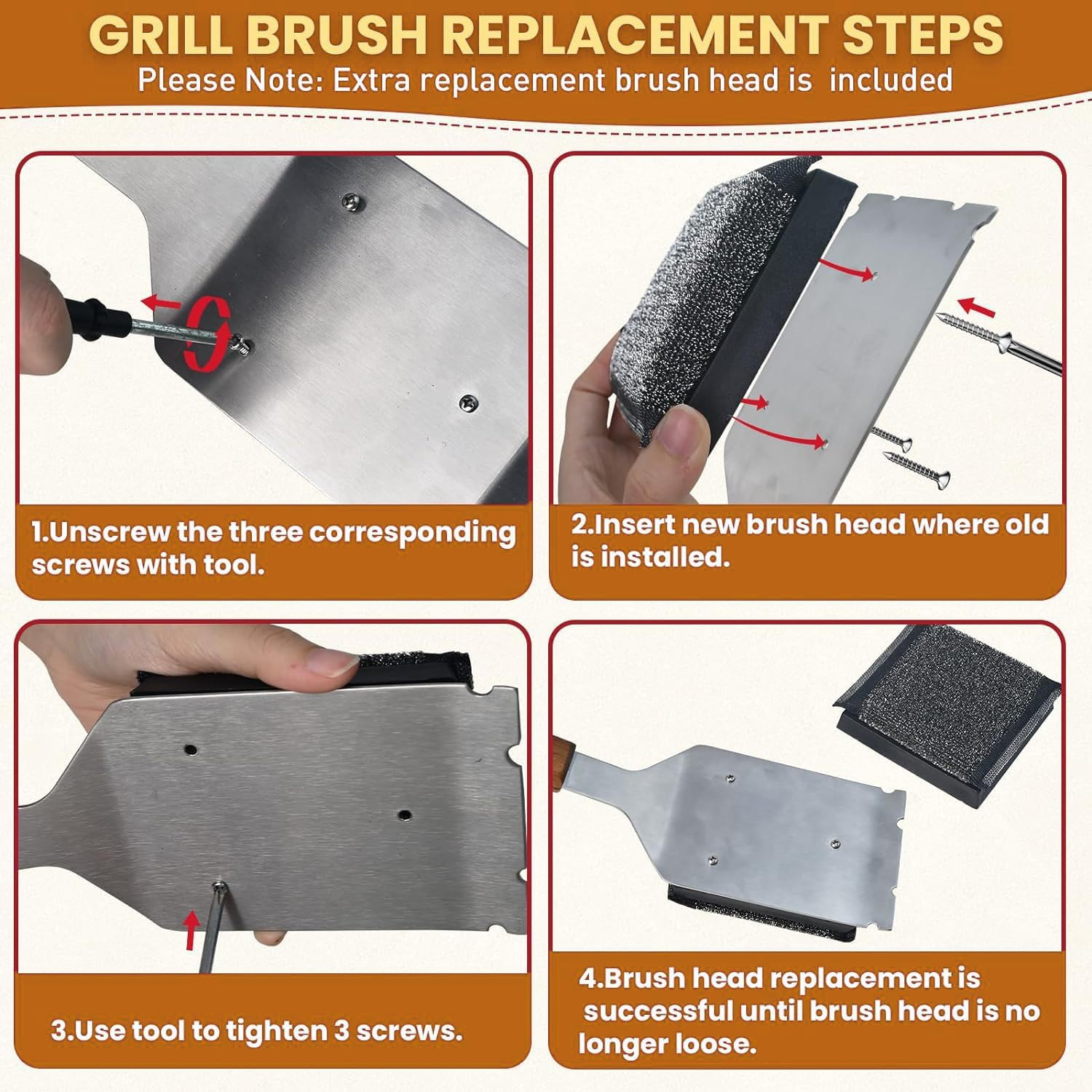 GRILL BRUSH REPLACEMENT STEPS
Please Note: Extra replacement brush head is included

1.Unscrew the three corresponding screws with tool.

2.Insert new brush head where old is installed.

3.Use tool to tighten 3 screws.

4.Brush head replacement is successful until brush head is no longer loose.