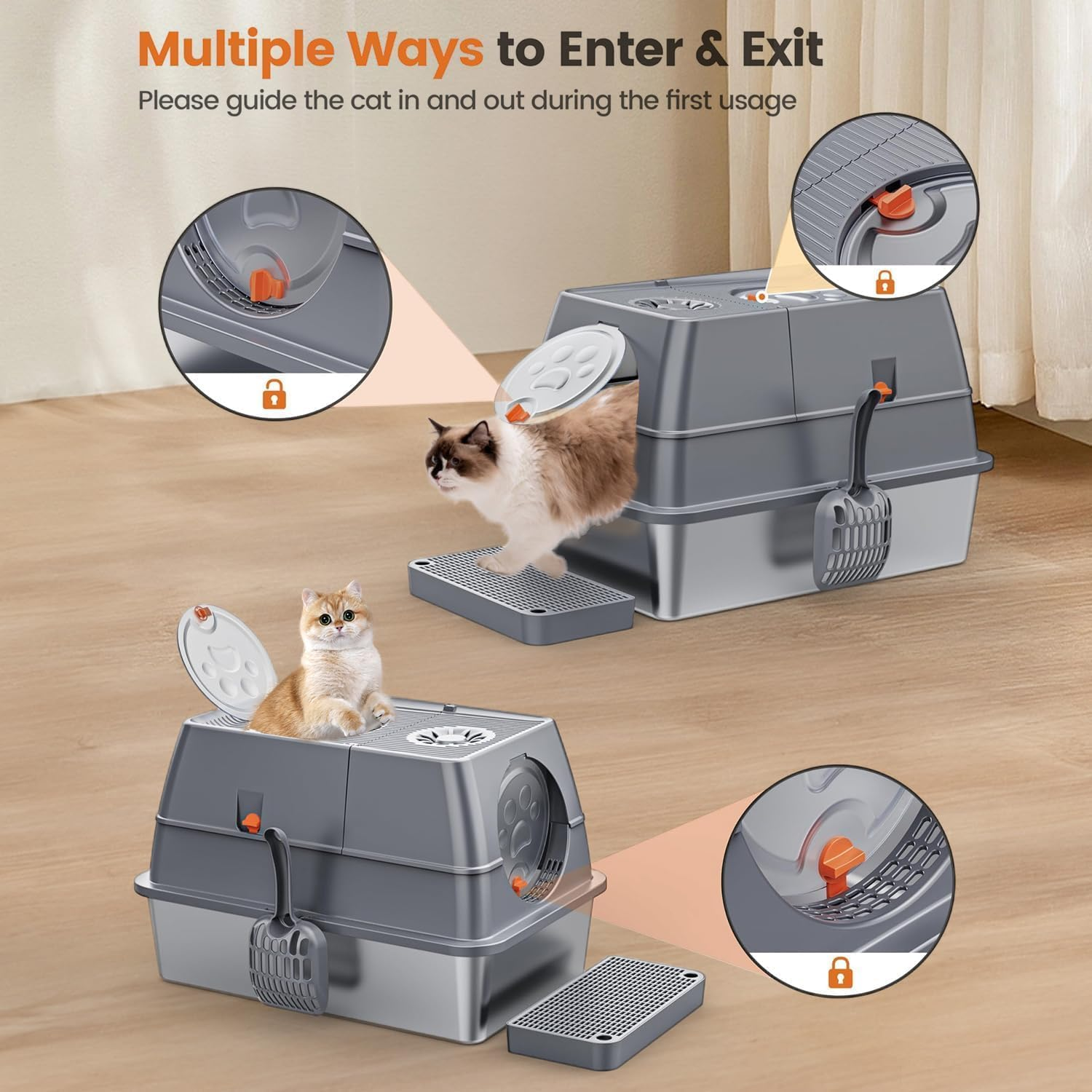 Multiple Ways to Enter & Exit
Please guide the cat in and out during the first usage