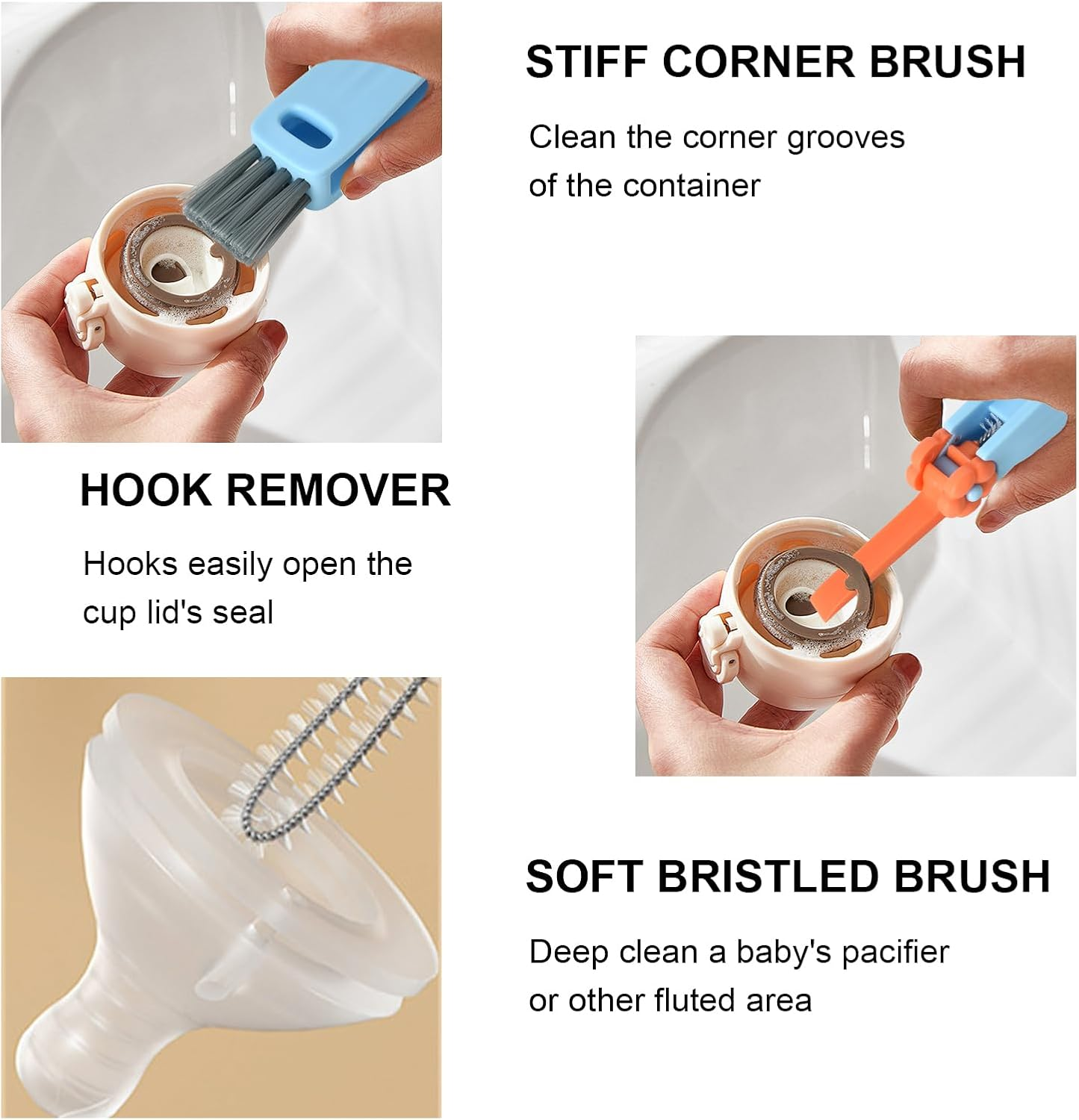 STIFF CORNER BRUSH

Clean the corner grooves of the container

HOOK REMOVER

Hooks easily open the cup lid's seal

SOFT BRISTLED BRUSH

Deep clean a baby's pacifier or other fluted area