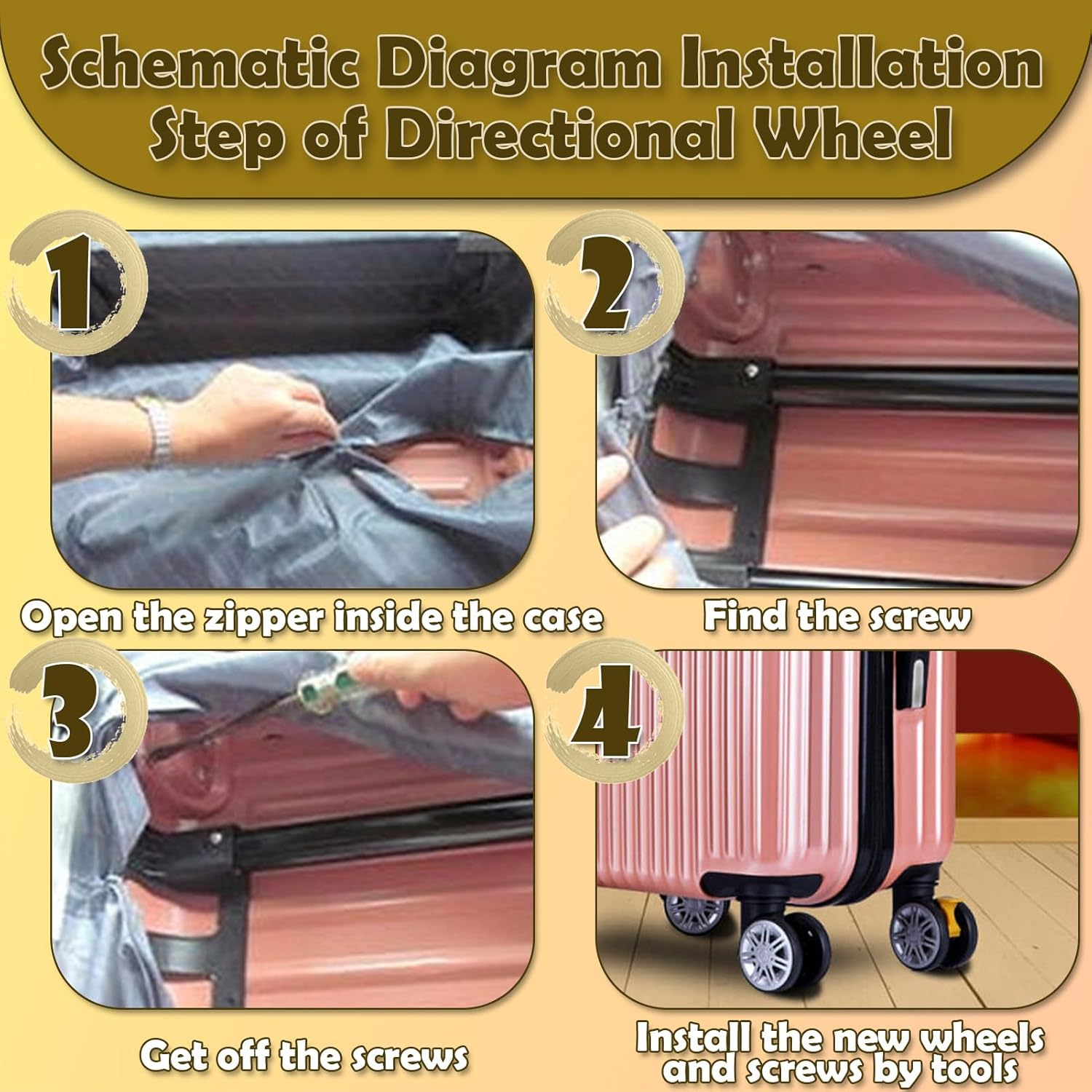 Schematic Diagram Installation Step of Directional Wheel

1

Open the zipper inside the case

2

Find the screw

3

Get off the screws

4

Install the new wheels and screws by tools