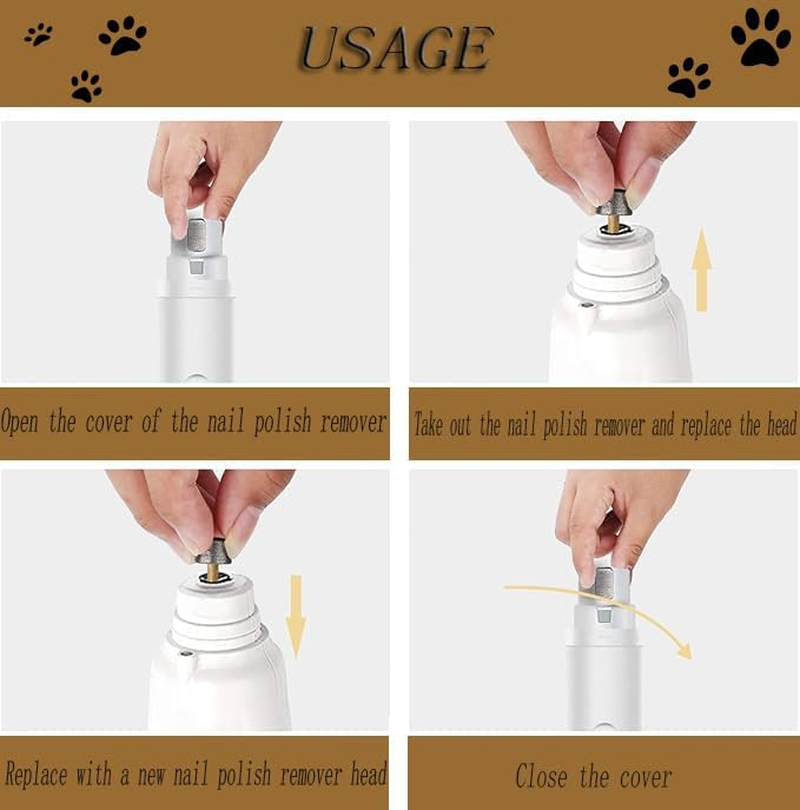 USAGE

Open the cover of the nail polish remover

Take out the nail polish remover and replace the head

Replace with a new nail polish remover head

Close the cover