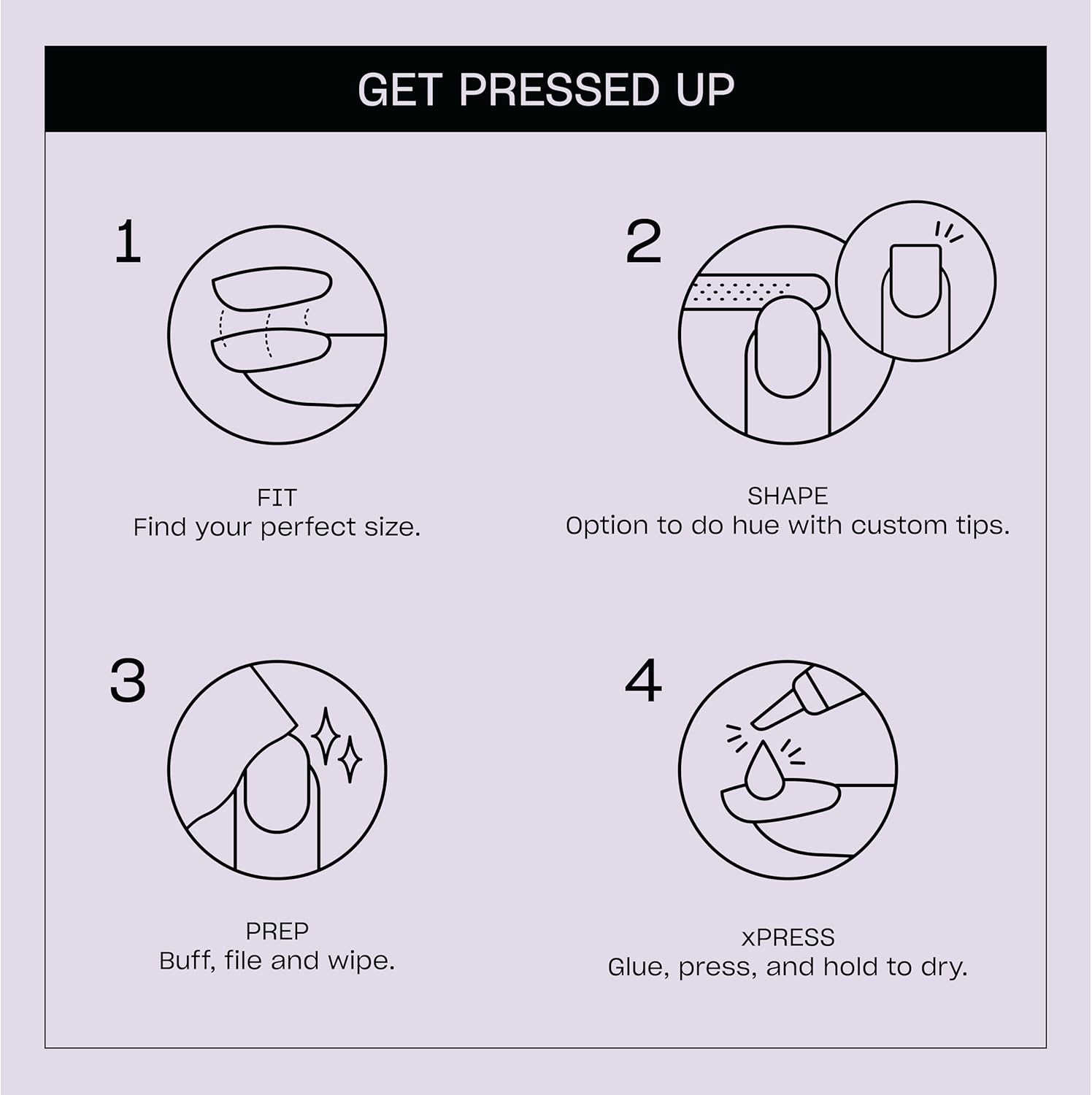 GET PRESSED UP

1

FIT
Find your perfect size.

2

SHAPE
Option to do hue with custom tips.

3

PREP
Buff, file and wipe.

4

xPRESS
Glue, press, and hold to dry.