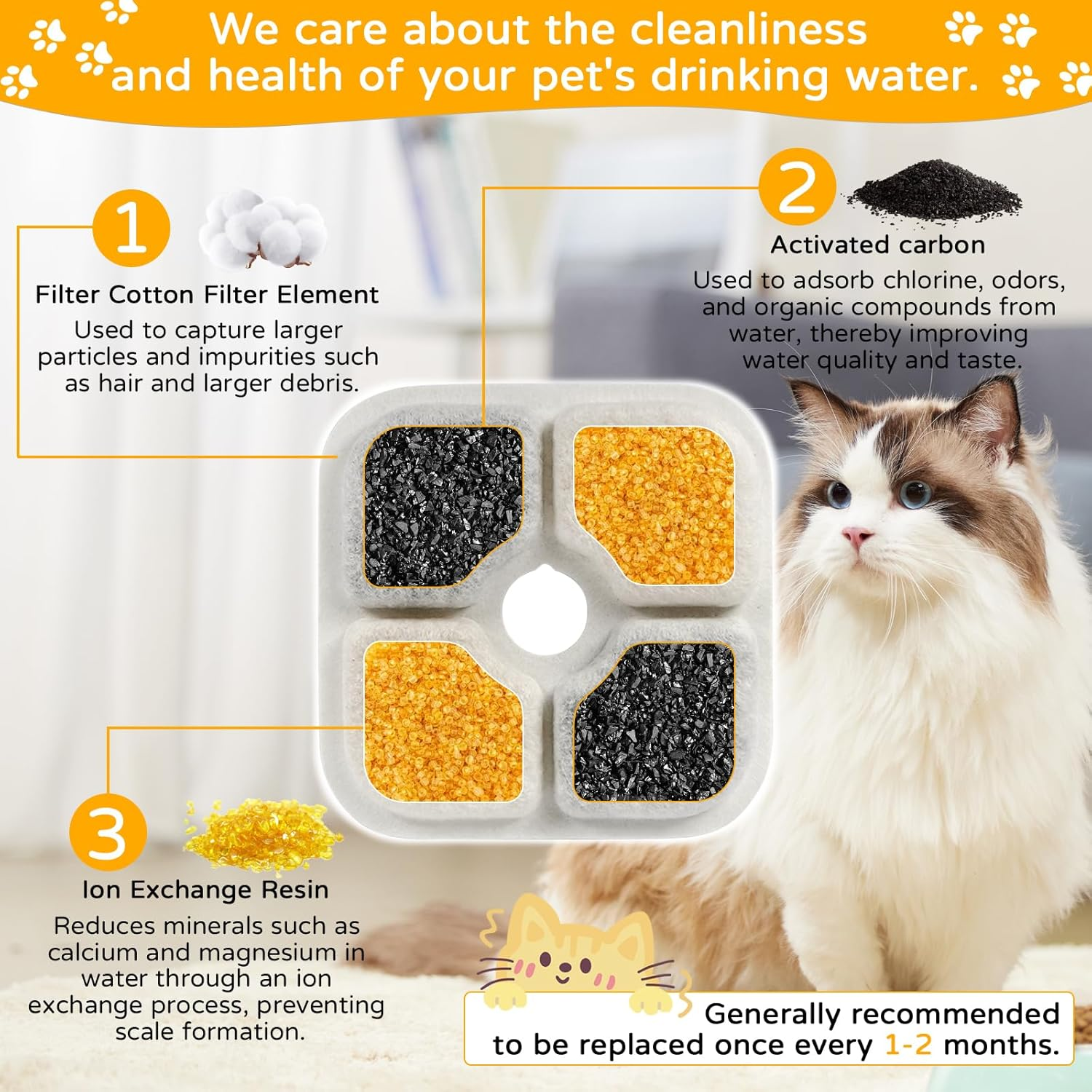 We care about the cleanliness and health of your pet's drinking water.

1
Filter Cotton Filter Element
Used to capture larger particles and impurities such as hair and larger debris.

2
Activated carbon
Used to adsorb chlorine, odors, and organic compounds from water, thereby improving water quality and taste.

3
Ion Exchange Resin
Reduces minerals such as calcium and magnesium in water through an ion exchange process, preventing scale formation.

Generally recommended to be replaced once every 1-2 months.