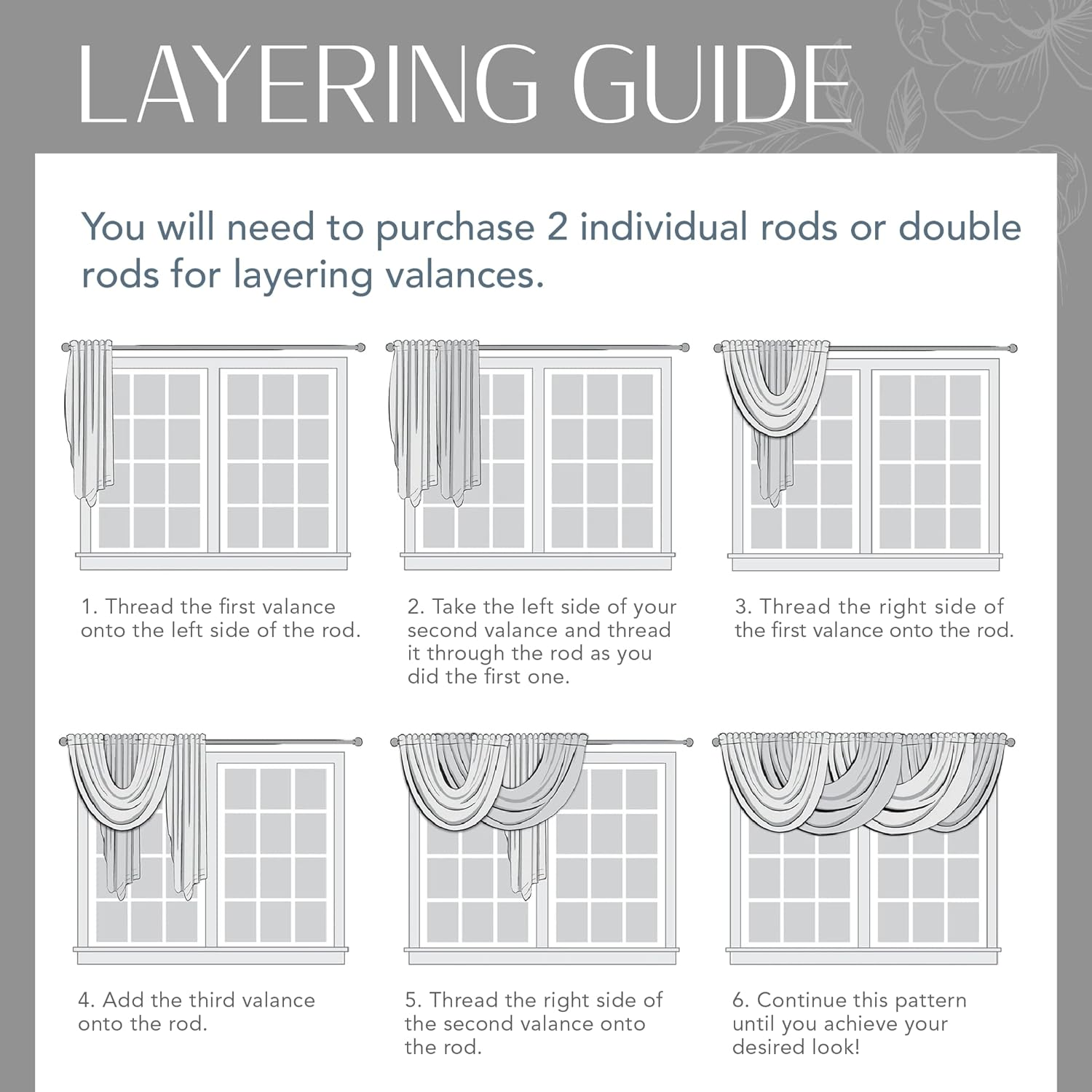 LAYERING GUIDE

You will need to purchase 2 individual rods or double rods for layering valances.

1. Thread the first valance onto the left side of the rod.

2. Take the left side of your second valance and thread it through the rod as you did the first one.

3. Thread the right side of the first valance onto the rod.

4. Add the third valance onto the rod.

5. Thread the right side of the second valance onto the rod.

6. Continue this pattern until you achieve your desired look!