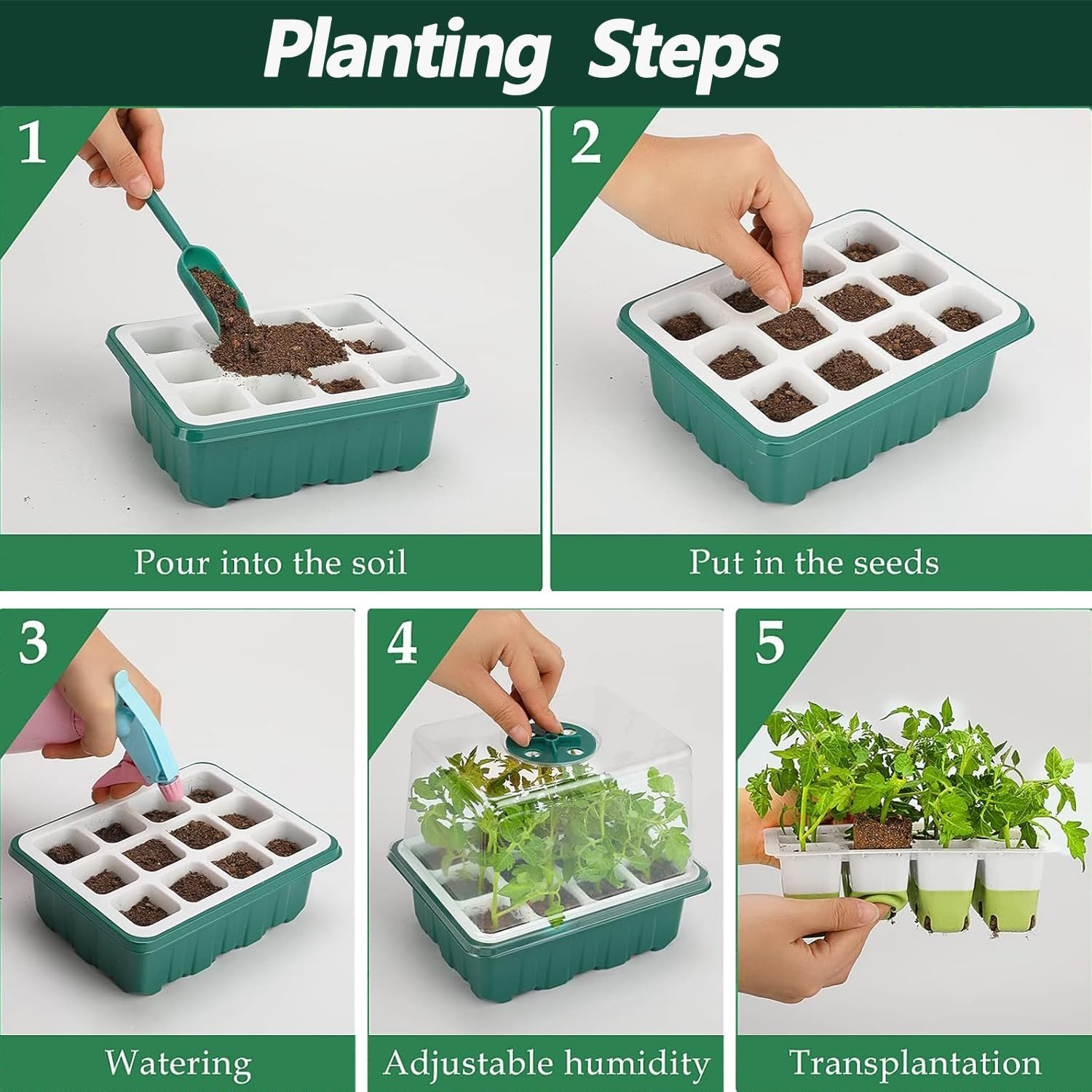 Planting Steps

1

Pour into the soil

2

Put in the seeds

3

Watering

4

Adjustable humidity

5

Transplantation