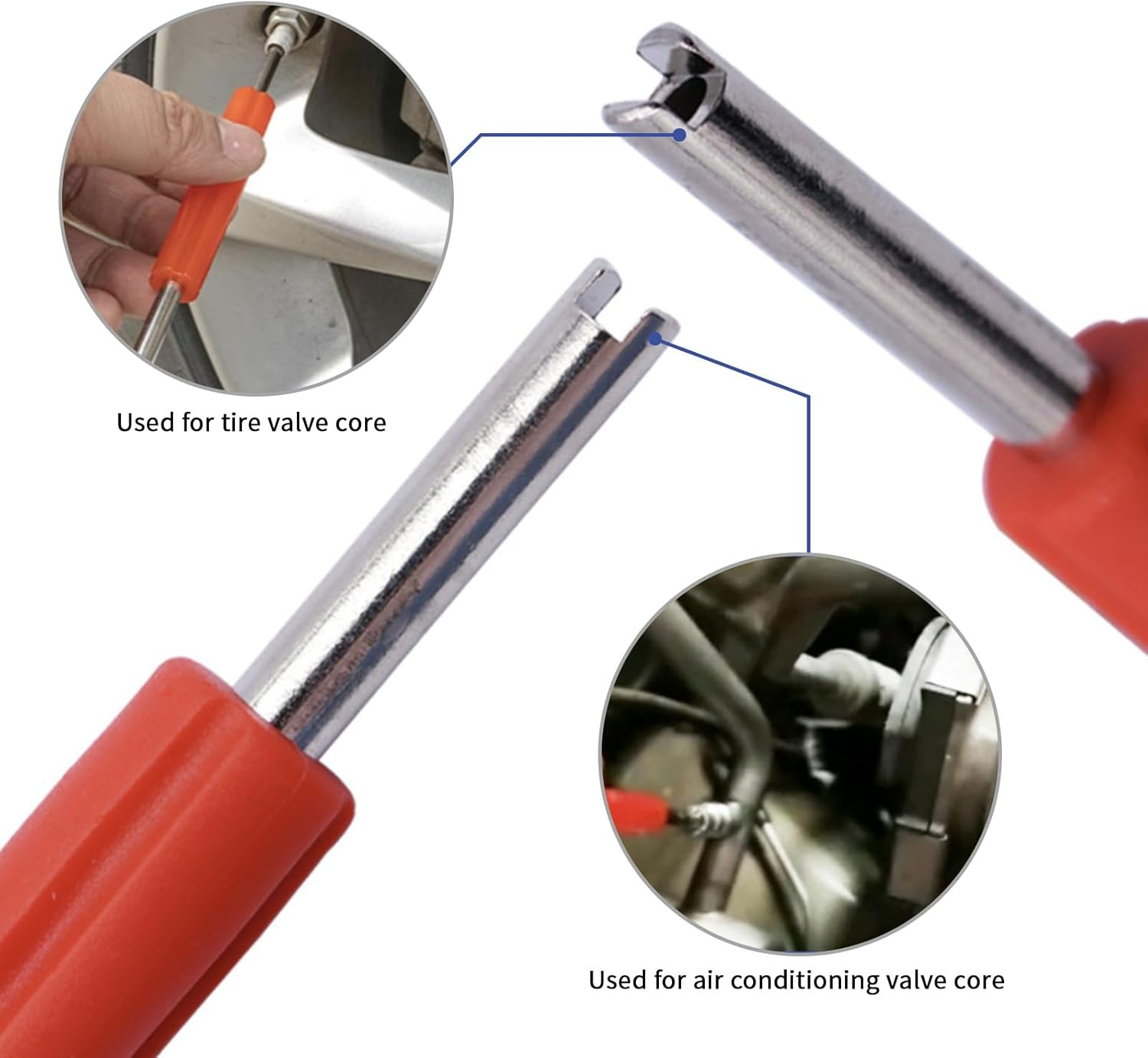 Used for tire valve core

Used for air conditioning valve core