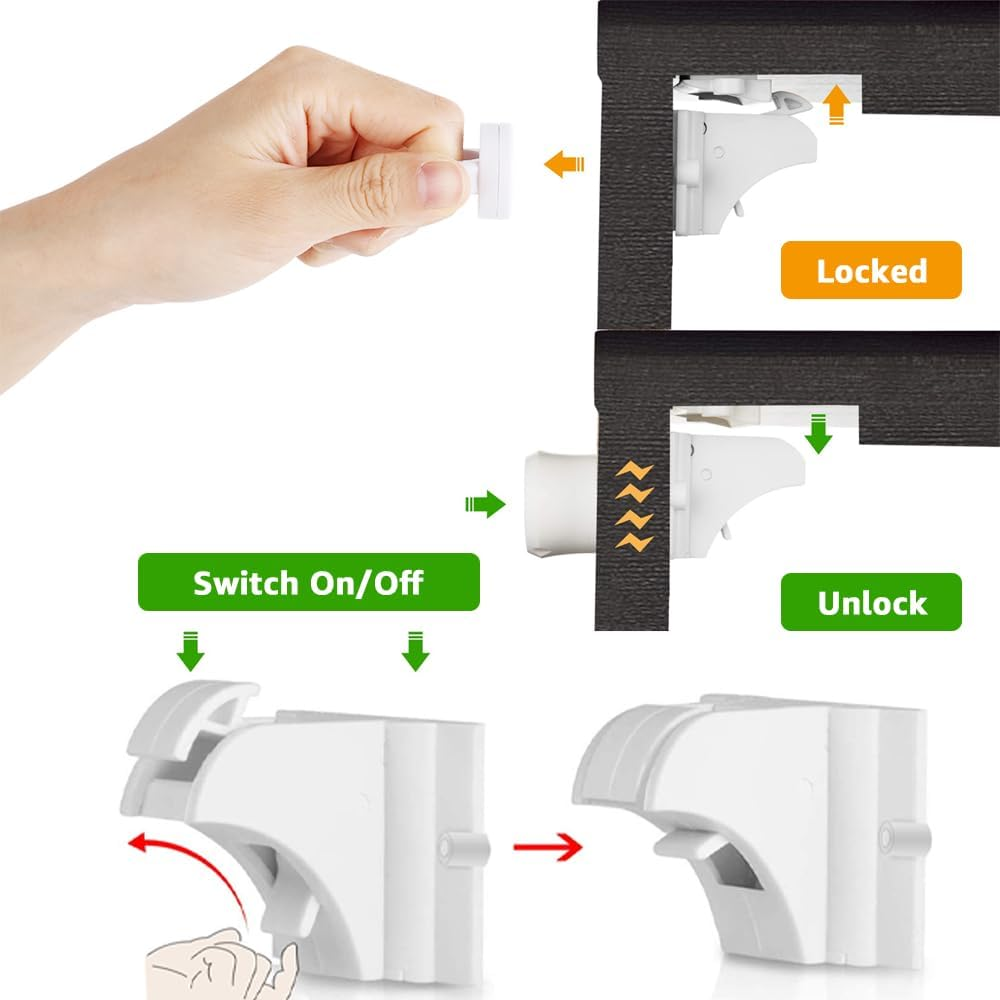 Locked

Unlock

Switch On/Off