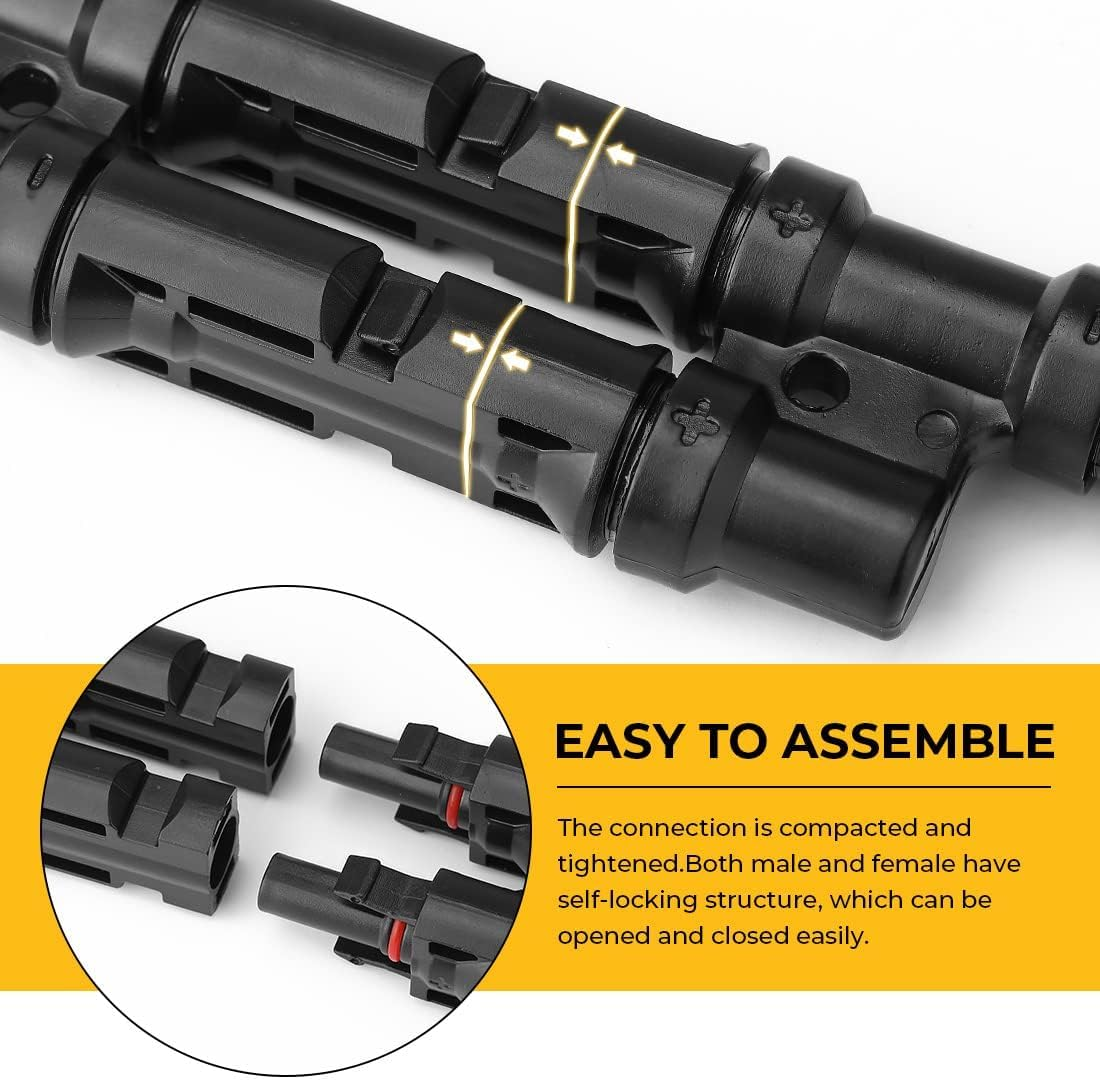 EASY TO ASSEMBLE

The connection is compacted and tightened.Both male and female have self-locking structure, which can be opened and closed easily.