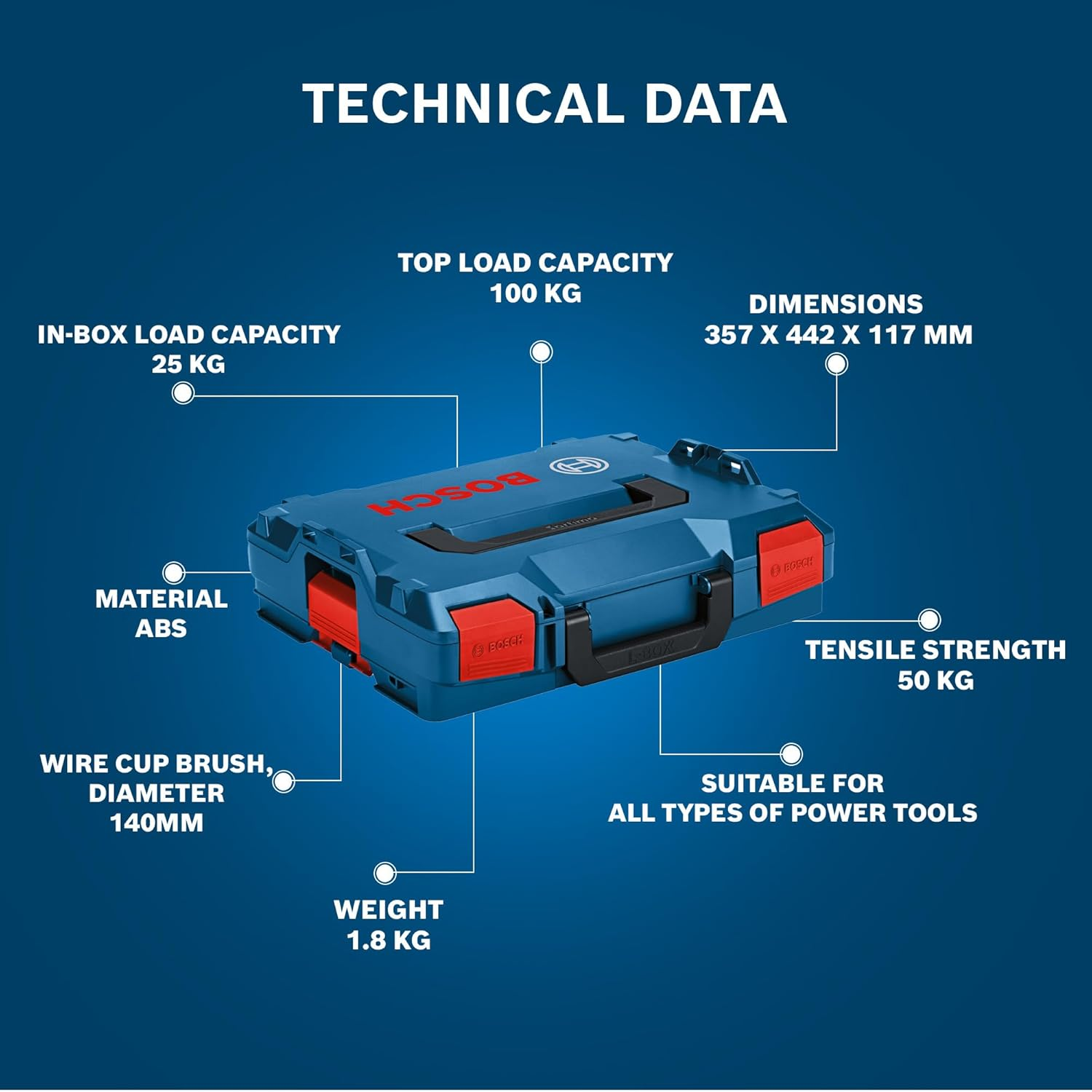 TECHNICAL DATA

TOP LOAD CAPACITY
100 KG

IN-BOX LOAD CAPACITY
25 KG

DIMENSIONS
357 X 442 X 117 MM

BOSCH

BOSCH

BOSCH

L-BOXX

MATERIAL
ABS

TENSILE STRENGTH
50 KG

WIRE CUP BRUSH, DIAMETER 140MM

SUITABLE FOR
ALL TYPES OF POWER TOOLS

WEIGHT
1.8 KG