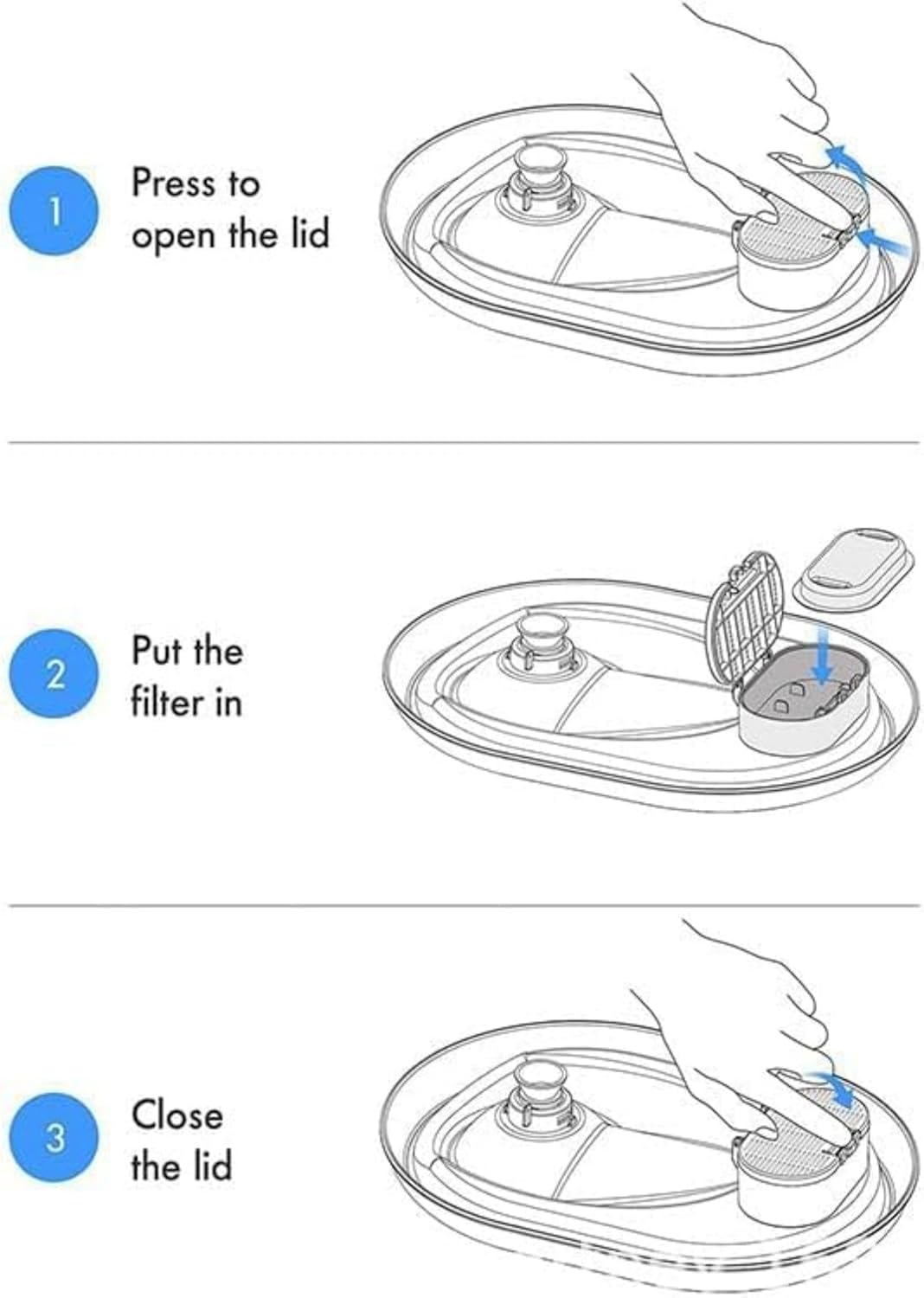 1 Press to open the lid

2 Put the filter in

3 Close the lid