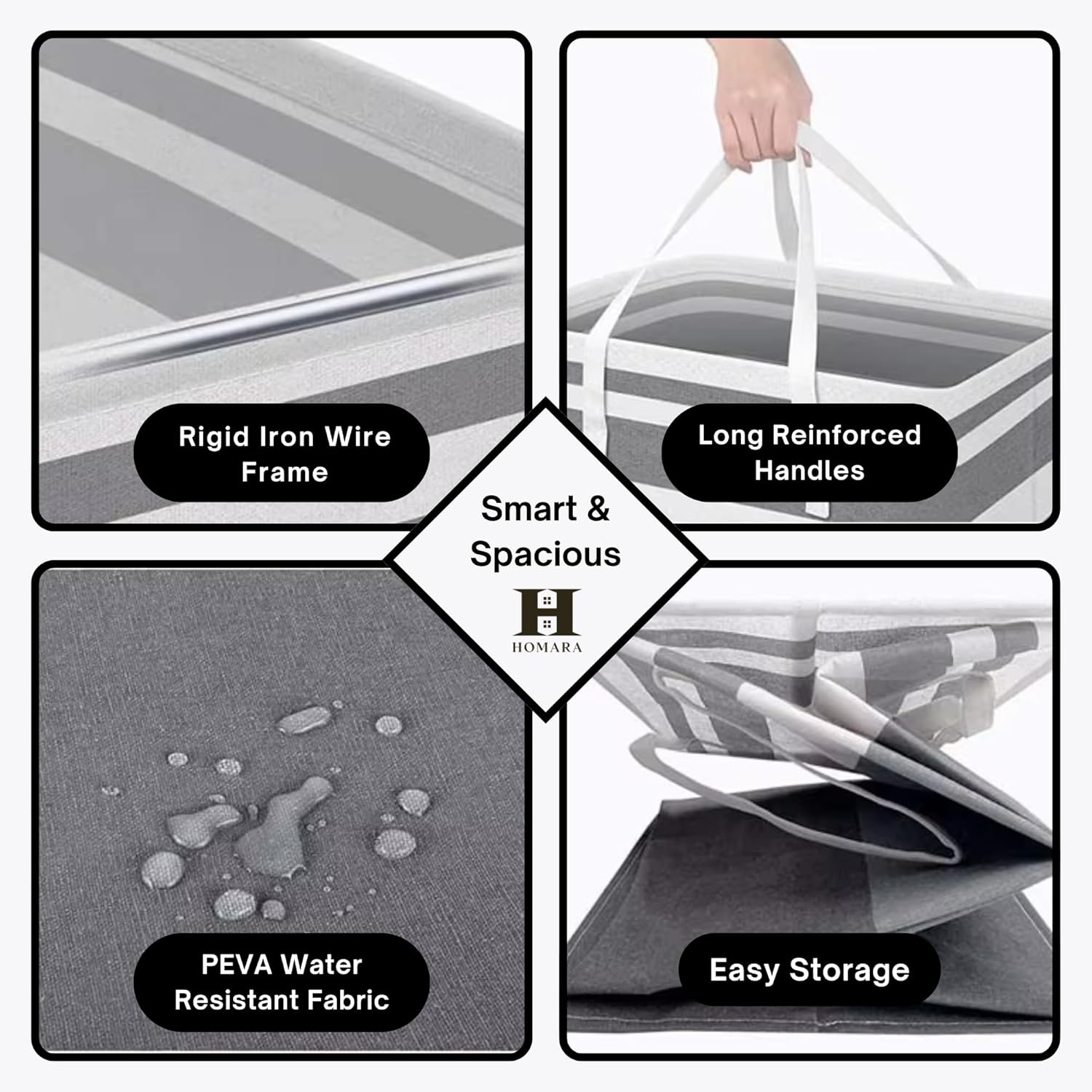 Rigid Iron Wire Frame

Long Reinforced Handles

Smart & Spacious

H
HOMARA

PEVA Water Resistant Fabric

Easy Storage