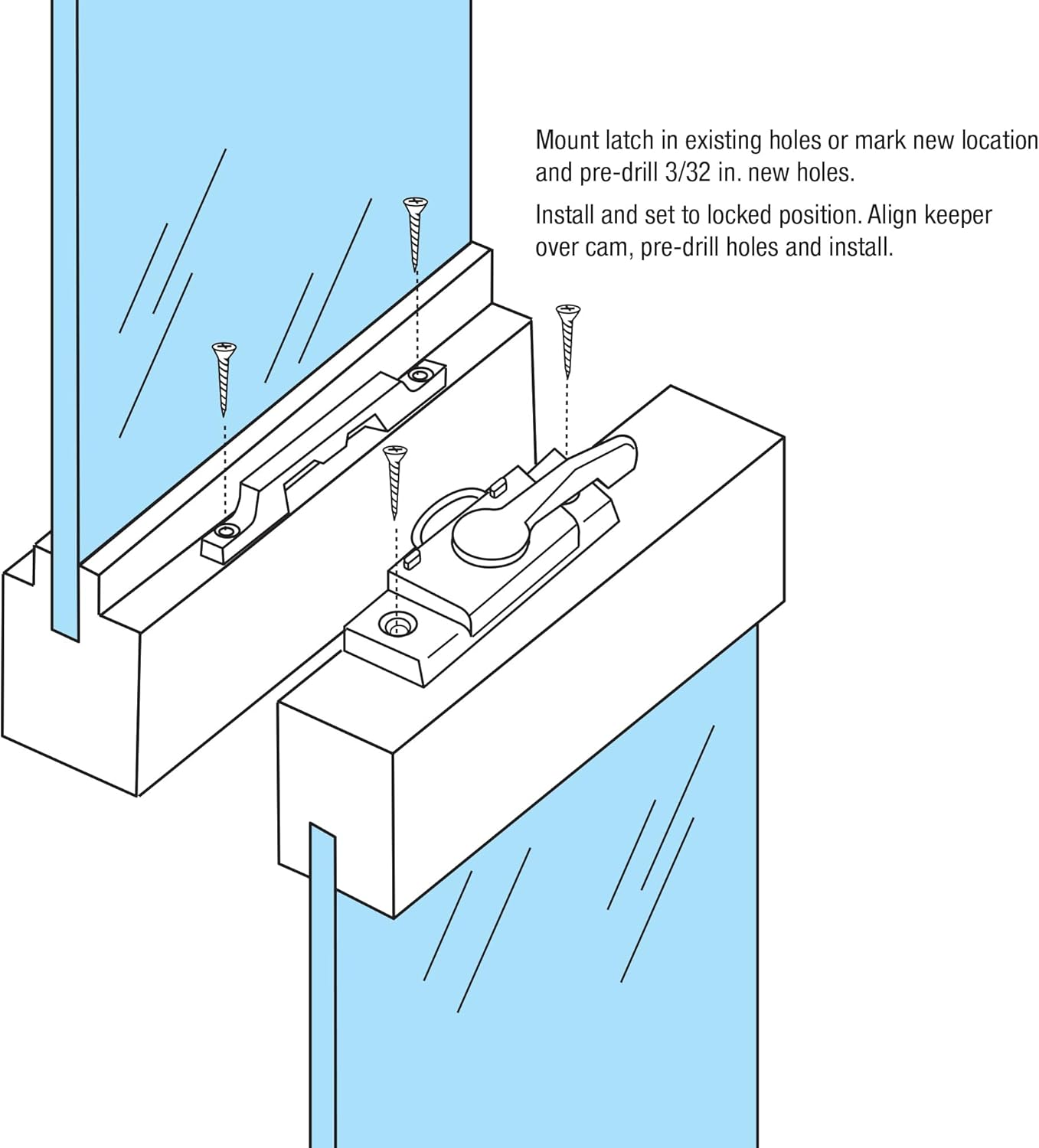 Mount latch in existing holes or mark new location and pre-drill 3/32 in. new holes.

Install and set to locked position. Align keeper over cam, pre-drill holes and install.