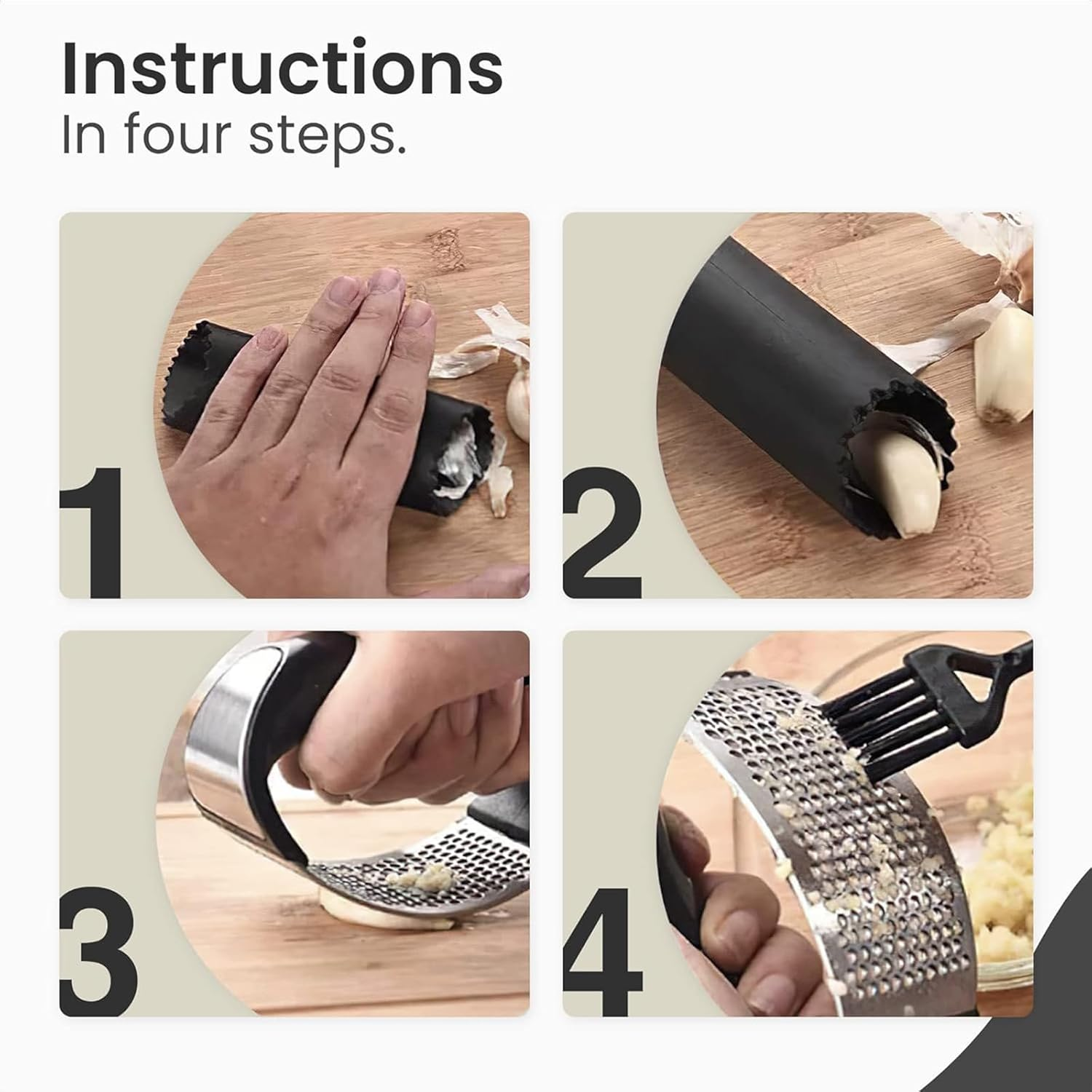 Instructions
In four steps.

1

2

3

4