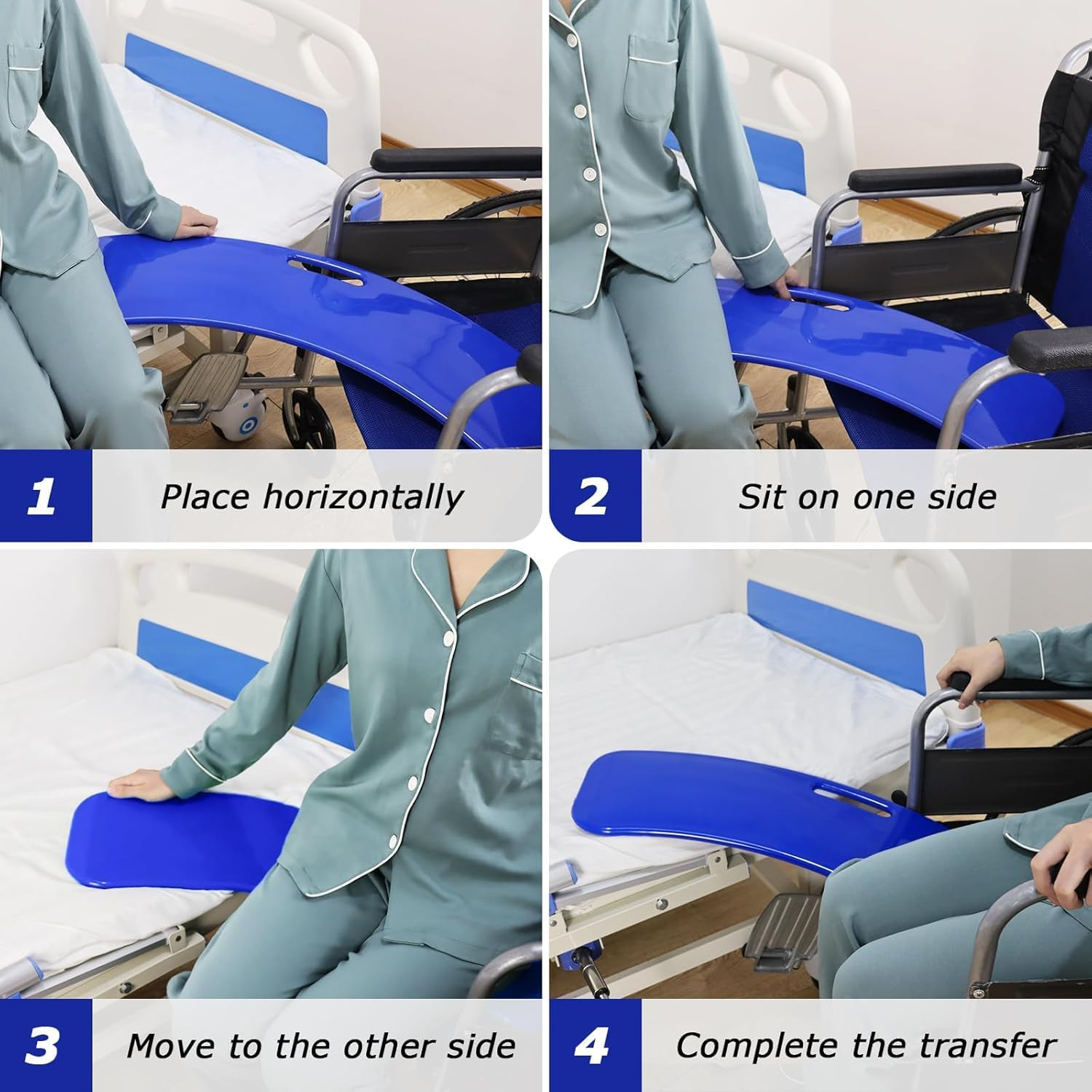 1 Place horizontally

2 Sit on one side

3 Move to the other side

4 Complete the transfer