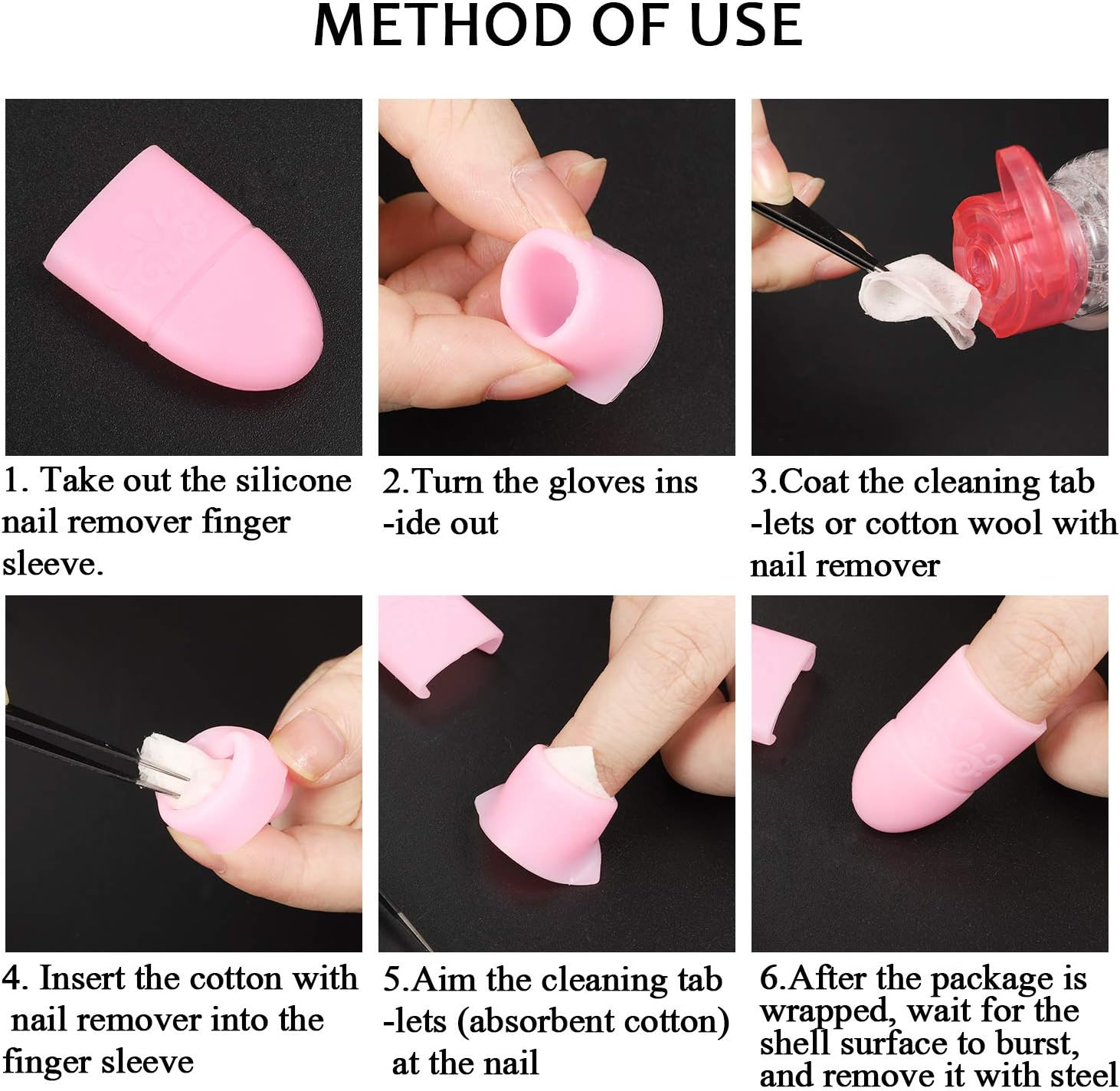 METHOD OF USE

1. Take out the silicone nail remover finger sleeve.

2.Turn the gloves ins -ide out

3.Coat the cleaning tab -lets or cotton wool with nail remover

4. Insert the cotton with nail remover into the finger sleeve

5.Aim the cleaning tab -lets (absorbent cotton) at the nail

6.After the package is wrapped, wait for the shell surface to burst, and remove it with steel