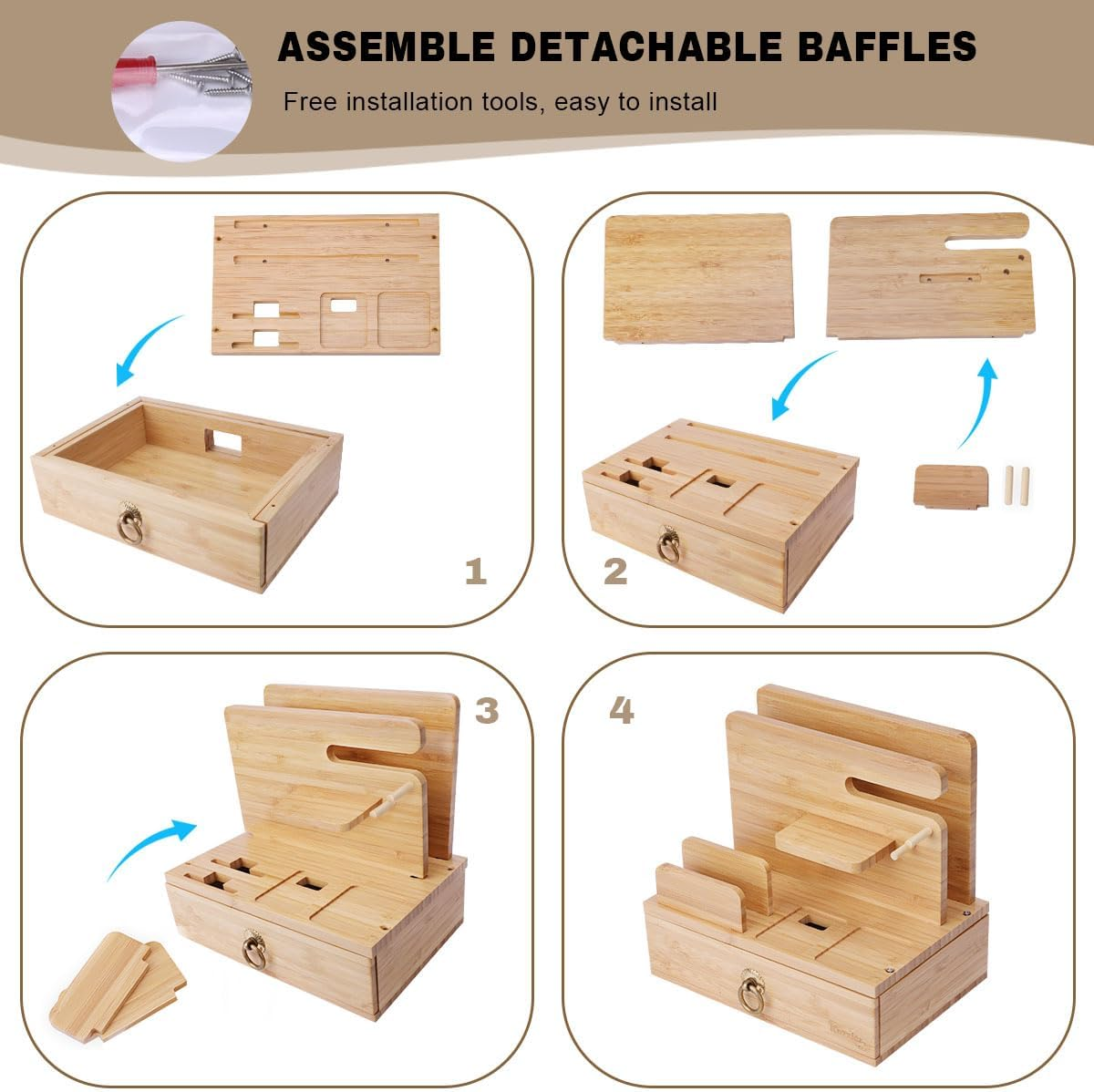 ASSEMBLE DETACHABLE BAFFLES

Free installation tools, easy to install

1

2

3

4