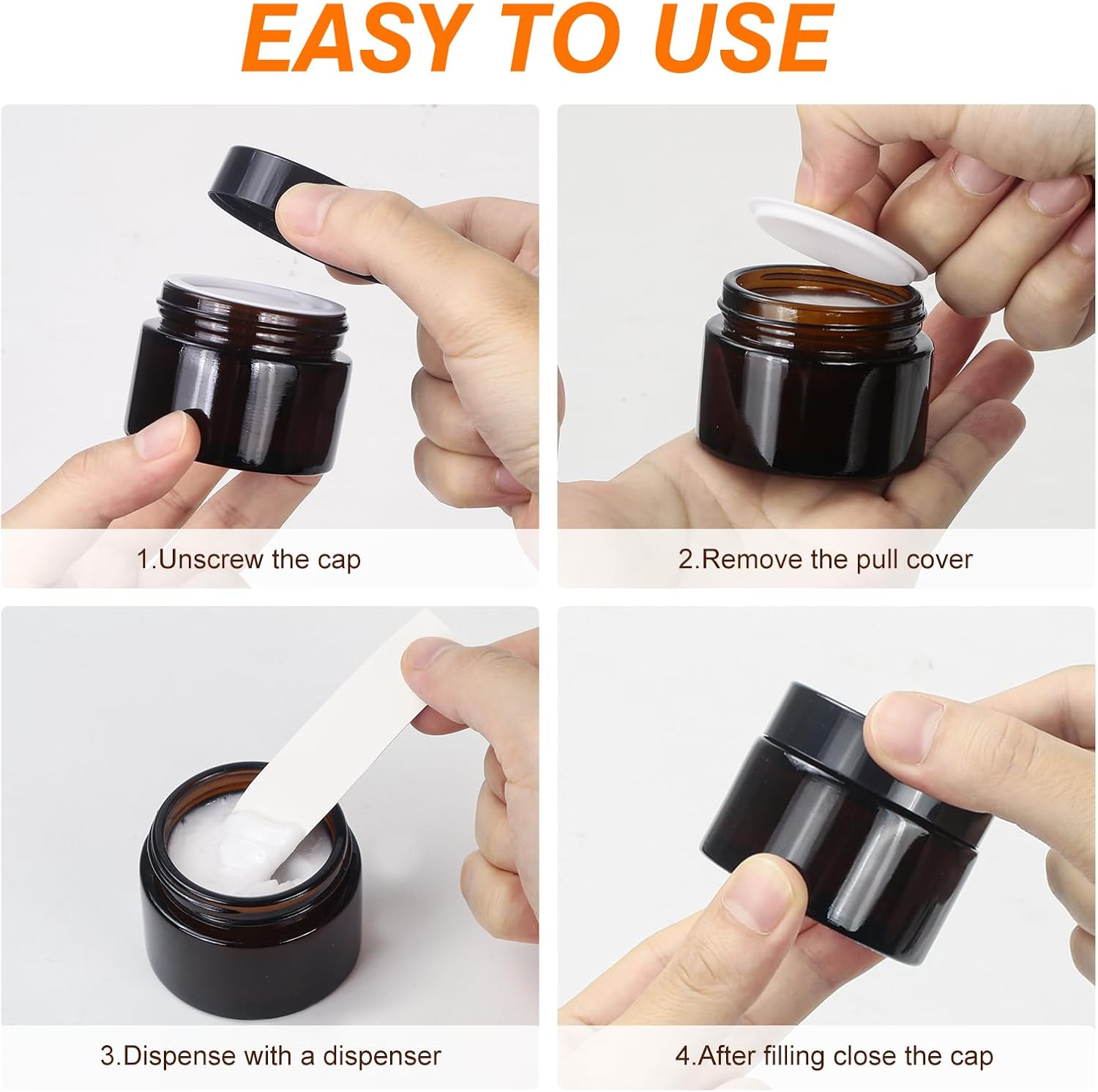 EASY TO USE

1.Unscrew the cap

2.Remove the pull cover

3.Dispense with a dispenser

4.After filling close the cap