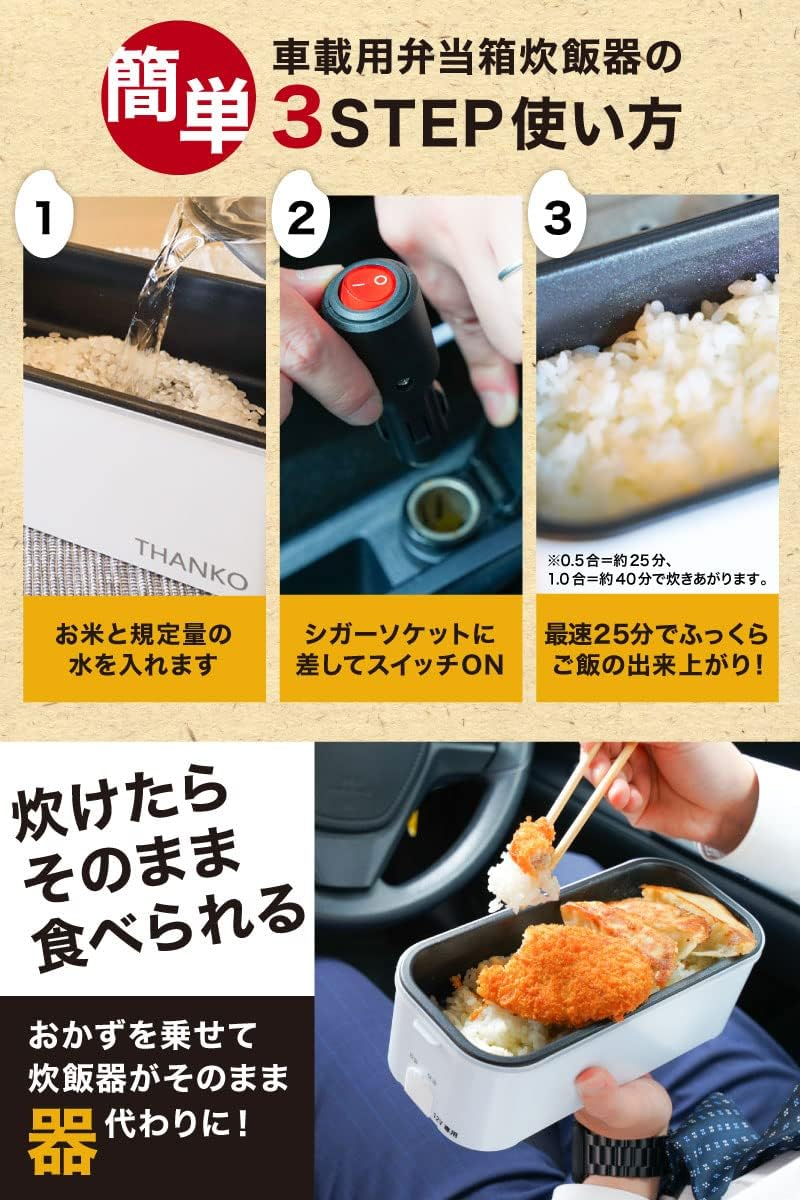 簡単 車載用弁当箱炊飯器の
3STEP使い方

1

THANKO

お米と規定量の水を入れます

2

シガーソケットに差してスイッチON

3

※0.5合＝約25分、1.0合＝約40分で炊きあがります。

最速25分でふっくらご飯の出来上がり！

炊けたらそのまま食べられる

おかずを乗せて炊飯器がそのまま器代わりに！

12V専用