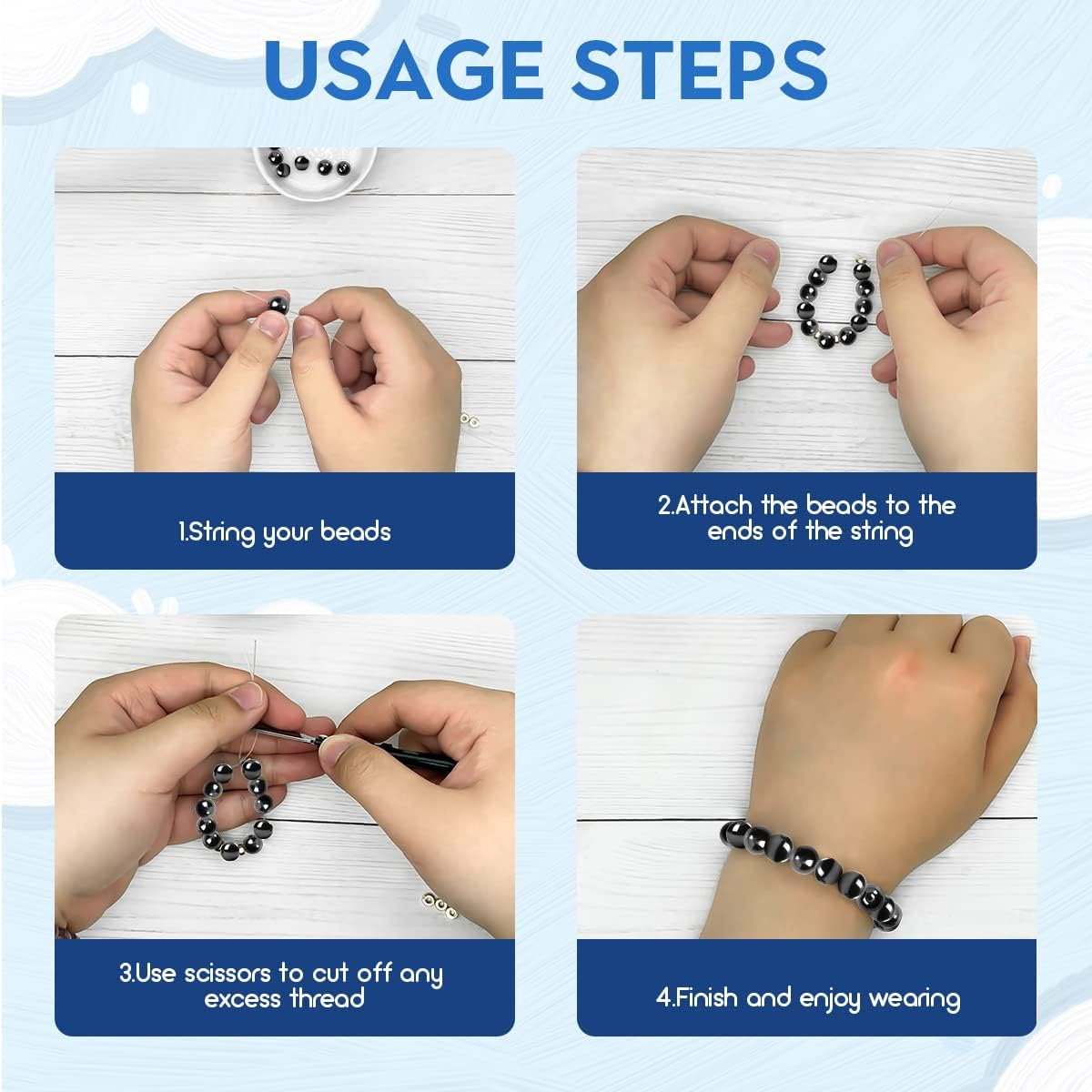 USAGE STEPS

1.String your beads

2.Attach the beads to the ends of the string

3.Use scissors to cut off any excess thread

4.Finish and enjoy wearing