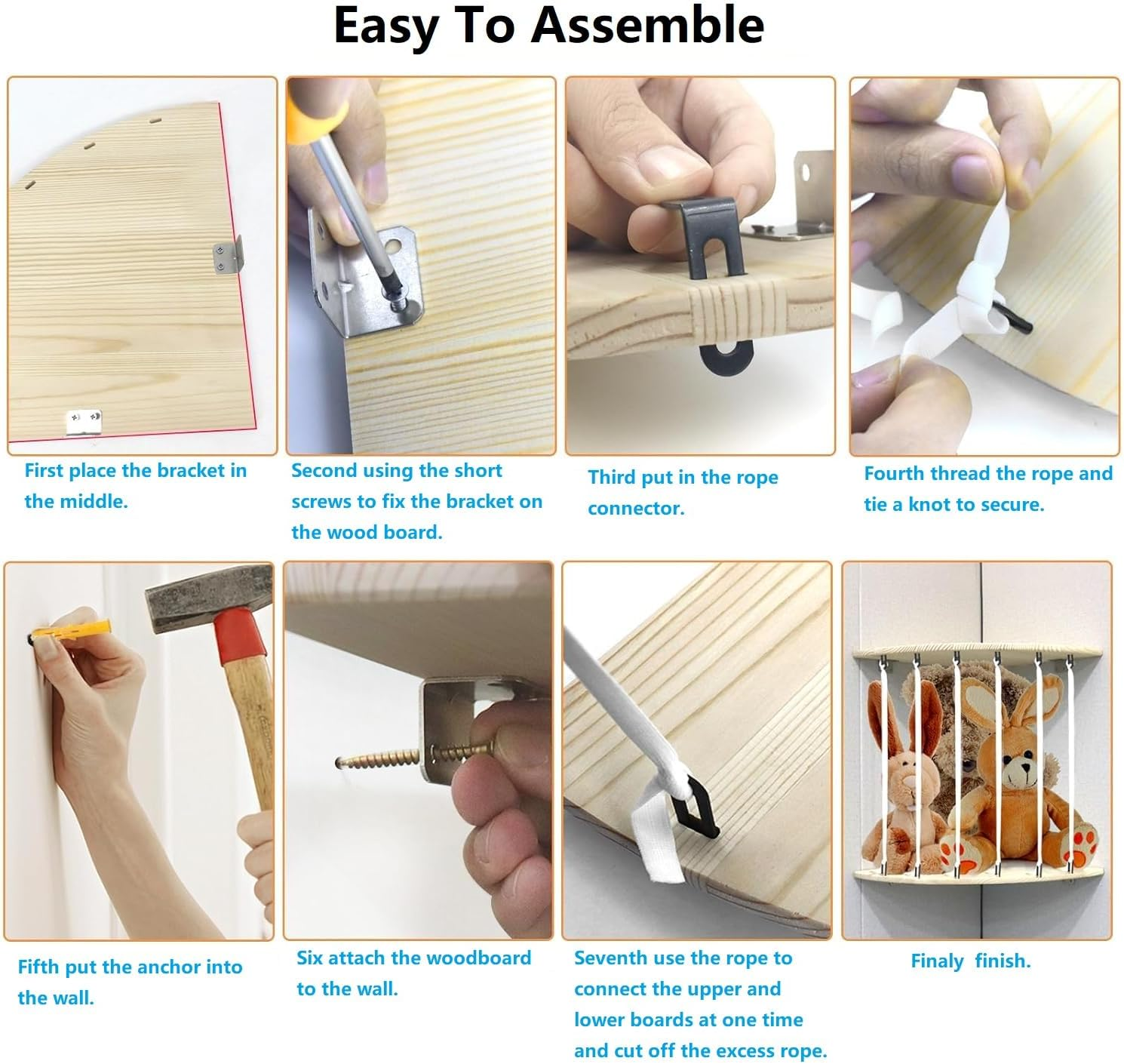 Easy To Assemble

First place the bracket in the middle.

Second using the short screws to fix the bracket on the wood board.

Third put in the rope connector.

Fourth thread the rope and tie a knot to secure.

Fifth put the anchor into the wall.

Six attach the woodboard to the wall.

Seventh use the rope to connect the upper and lower boards at one time and cut off the excess rope.

Finaly finish.