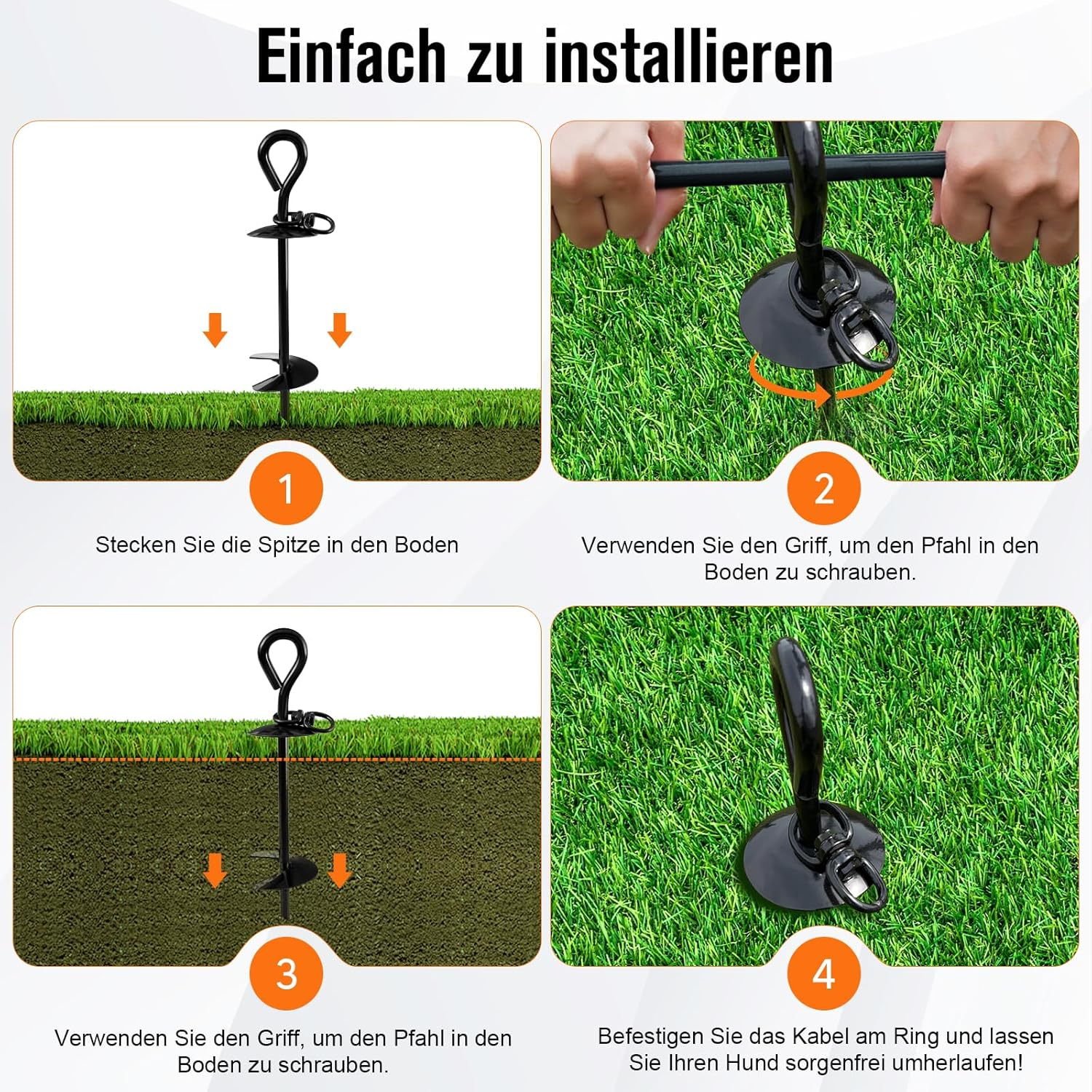 Einfach zu installieren

1

Stecken Sie die Spitze in den Boden

2

Verwenden Sie den Griff, um den Pfahl in den Boden zu schrauben.

3

Verwenden Sie den Griff, um den Pfahl in den Boden zu schrauben.

4

Befestigen Sie das Kabel am Ring und lassen Sie Ihren Hund sorgenfrei umherlaufen!