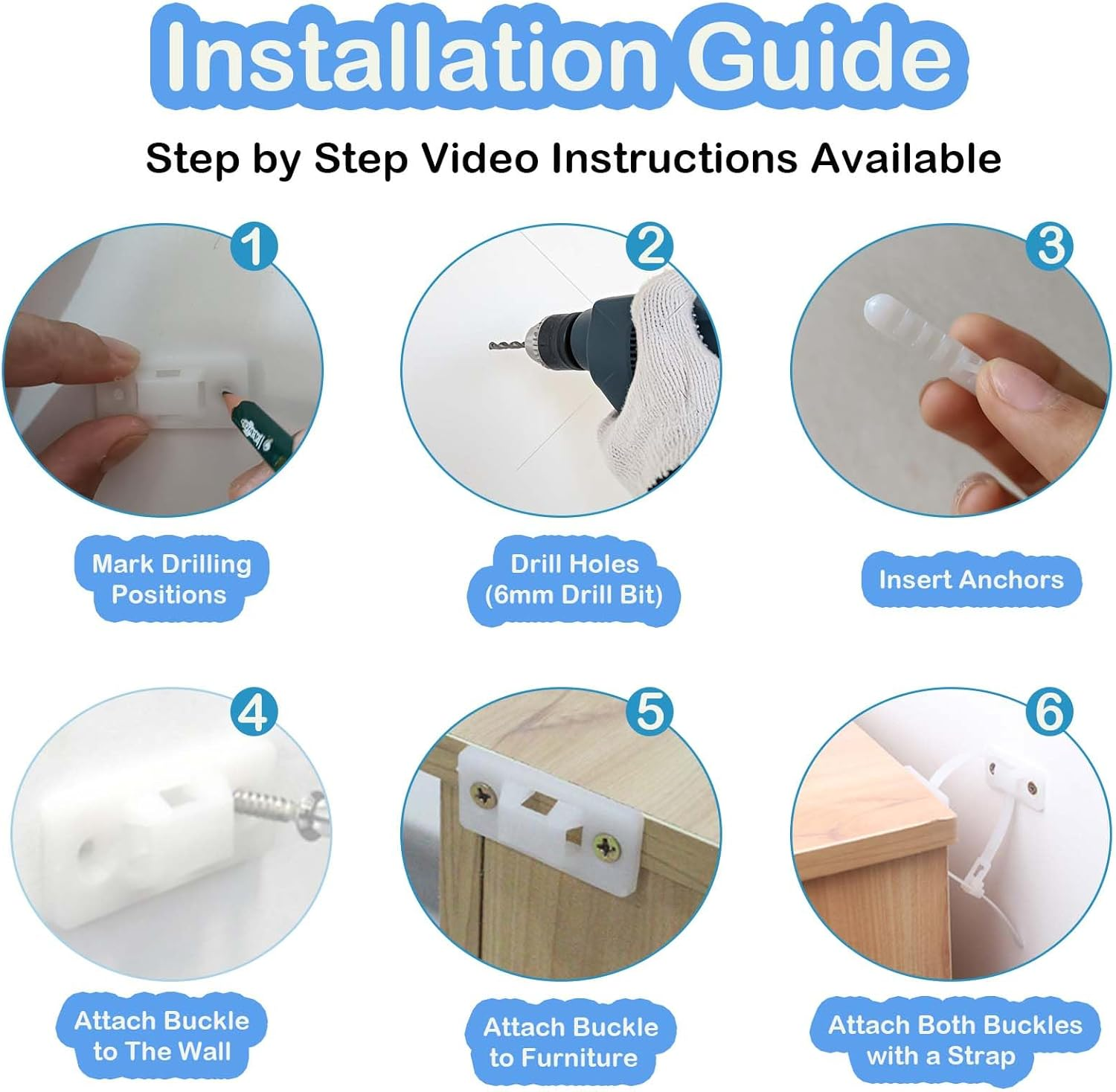 Installation Guide

Step by Step Video Instructions Available

1

Mark Drilling Positions

2

Drill Holes (6mm Drill Bit)

3

Insert Anchors

4

Attach Buckle to The Wall

5

Attach Buckle to Furniture

6

Attach Both Buckles with a Strap