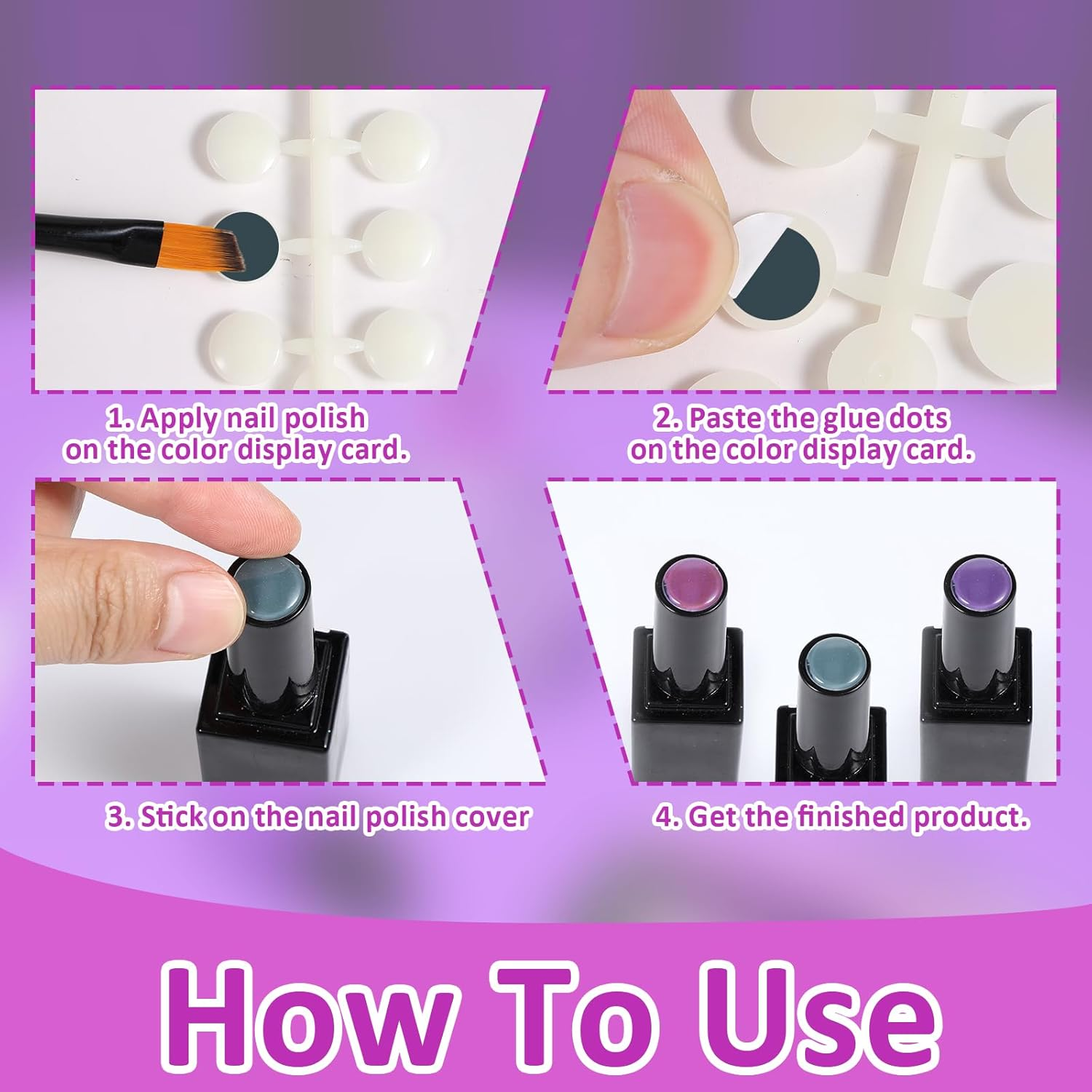 1. Apply nail polish on the color display card.

2. Paste the glue dots on the color display card.

3. Stick on the nail polish cover

4. Get the finished product.

How To Use