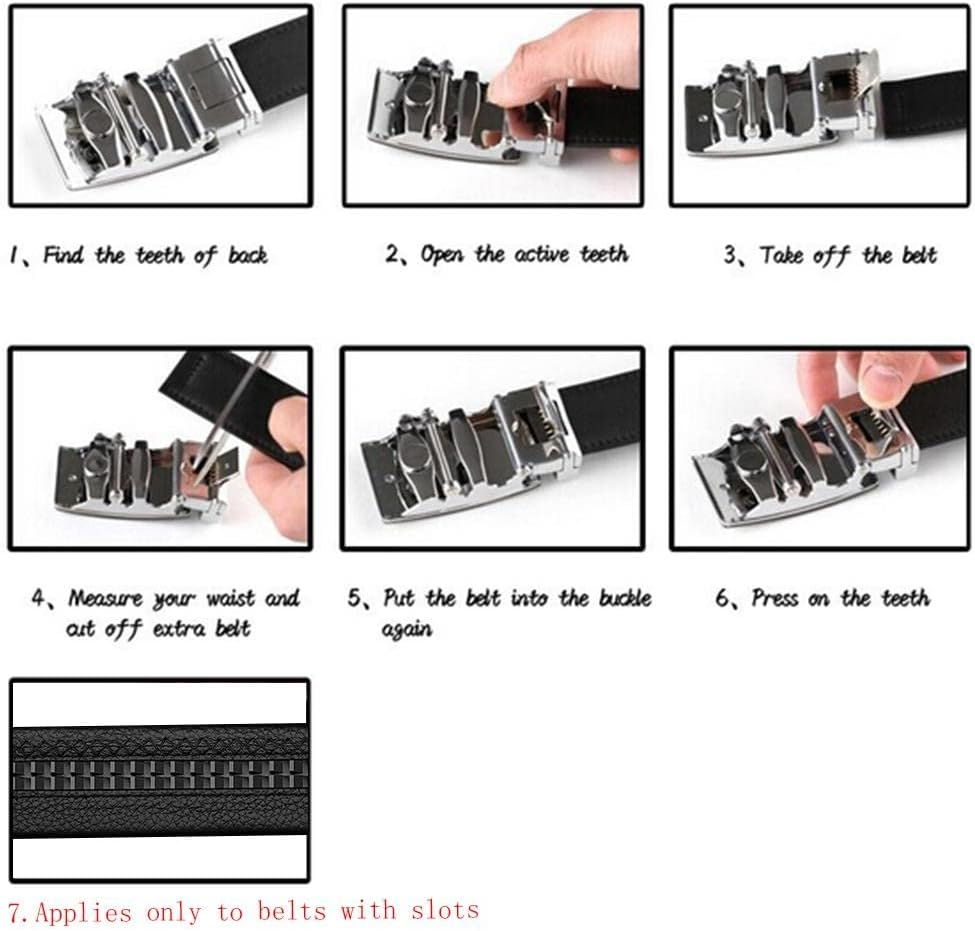 1、Find the teeth of back

2、Open the active teeth

3、Take off the belt

4、Measure your waist and cut off extra belt

5、Put the belt into the buckle again

6、Press on the teeth

7.Applies only to belts with slots