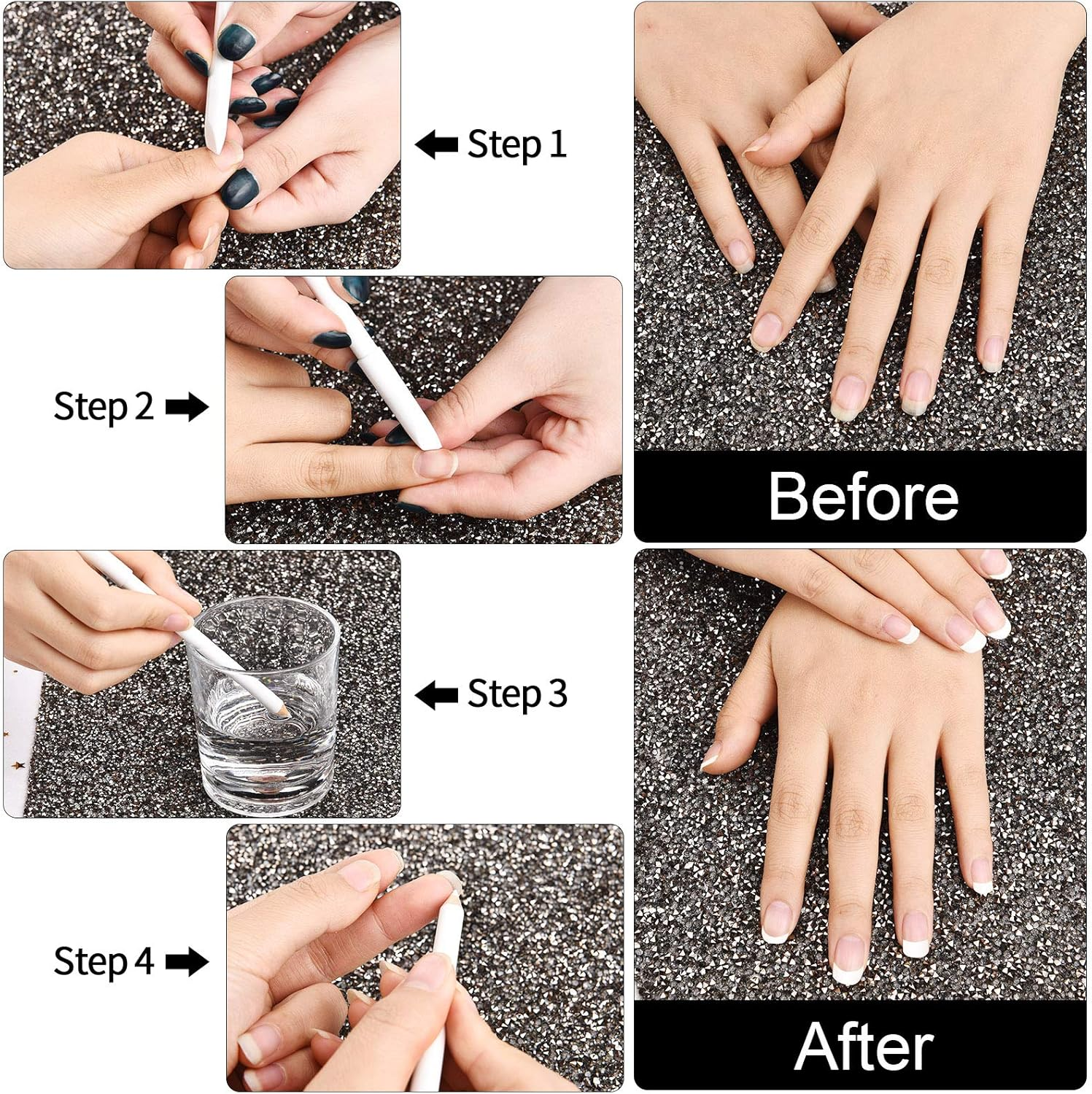 Step 1

Step 2

Step 3

Step 4

Before

After