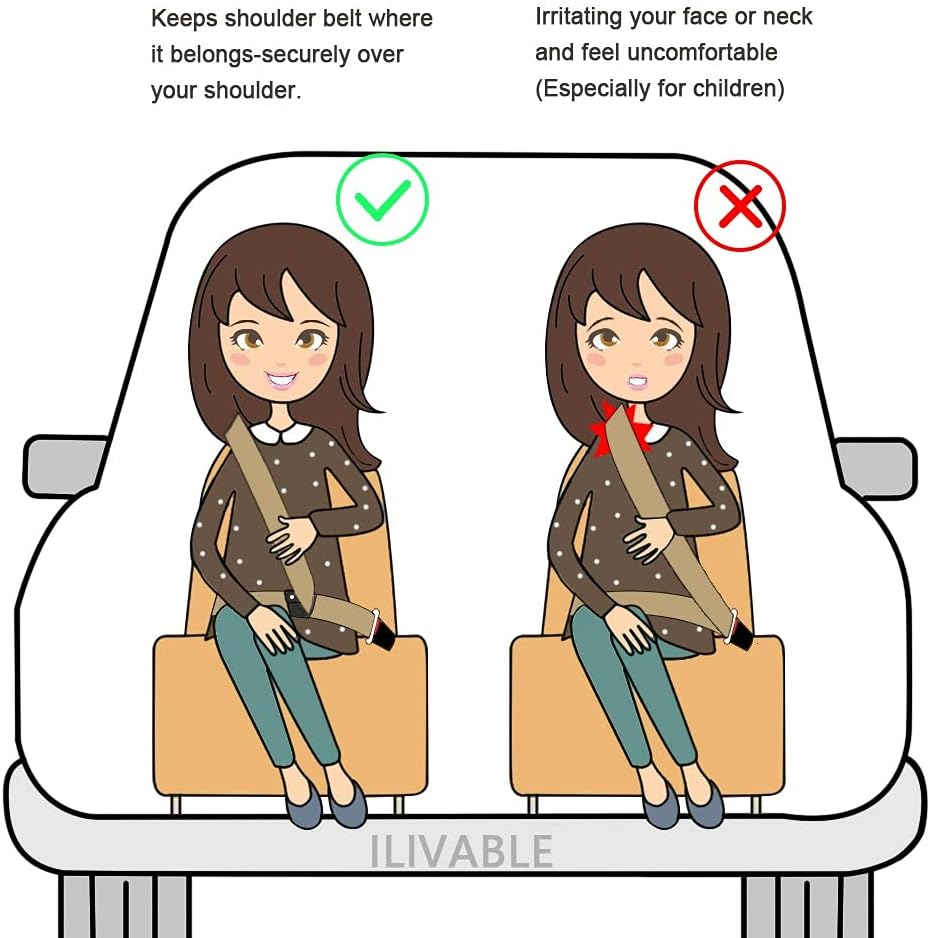 Keeps shoulder belt where it belongs-securely over your shoulder.

Irritating your face or neck and feel uncomfortable (Especially for children)

ILIVABLE