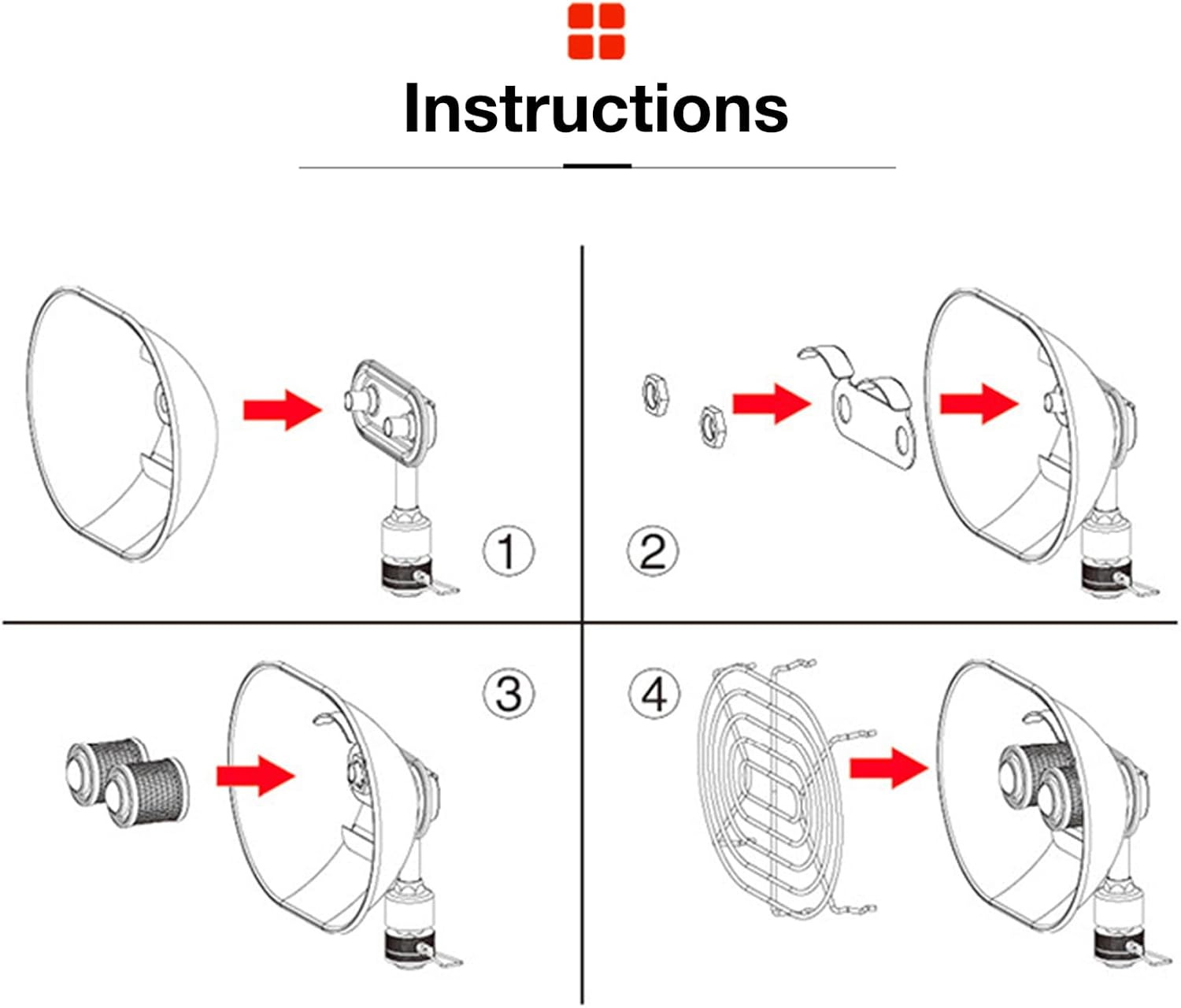 Instructions

①

②

③

④