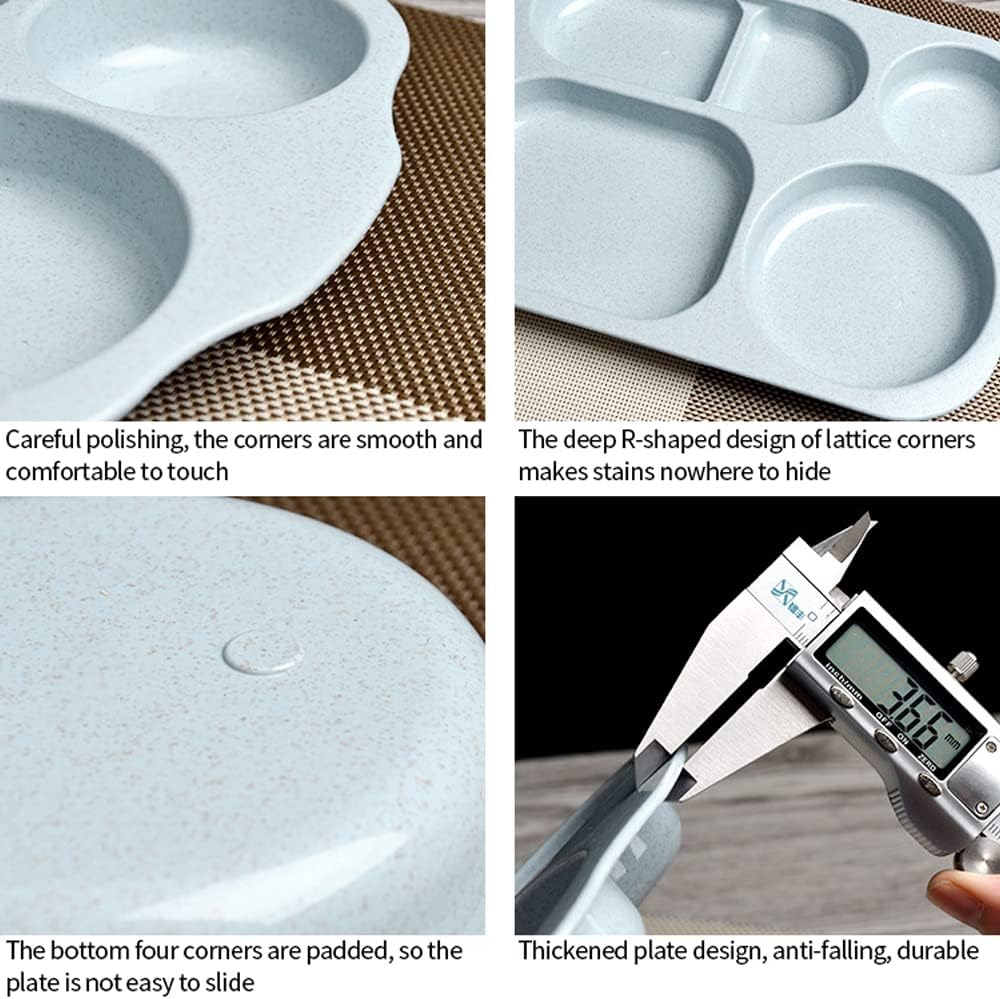 Careful polishing, the corners are smooth and comfortable to touch

The deep R-shaped design of lattice corners makes stains nowhere to hide

The bottom four corners are padded, so the plate is not easy to slide

inch/mm OFF ON ZERO
3.66 mm

Thickened plate design, anti-falling, durable