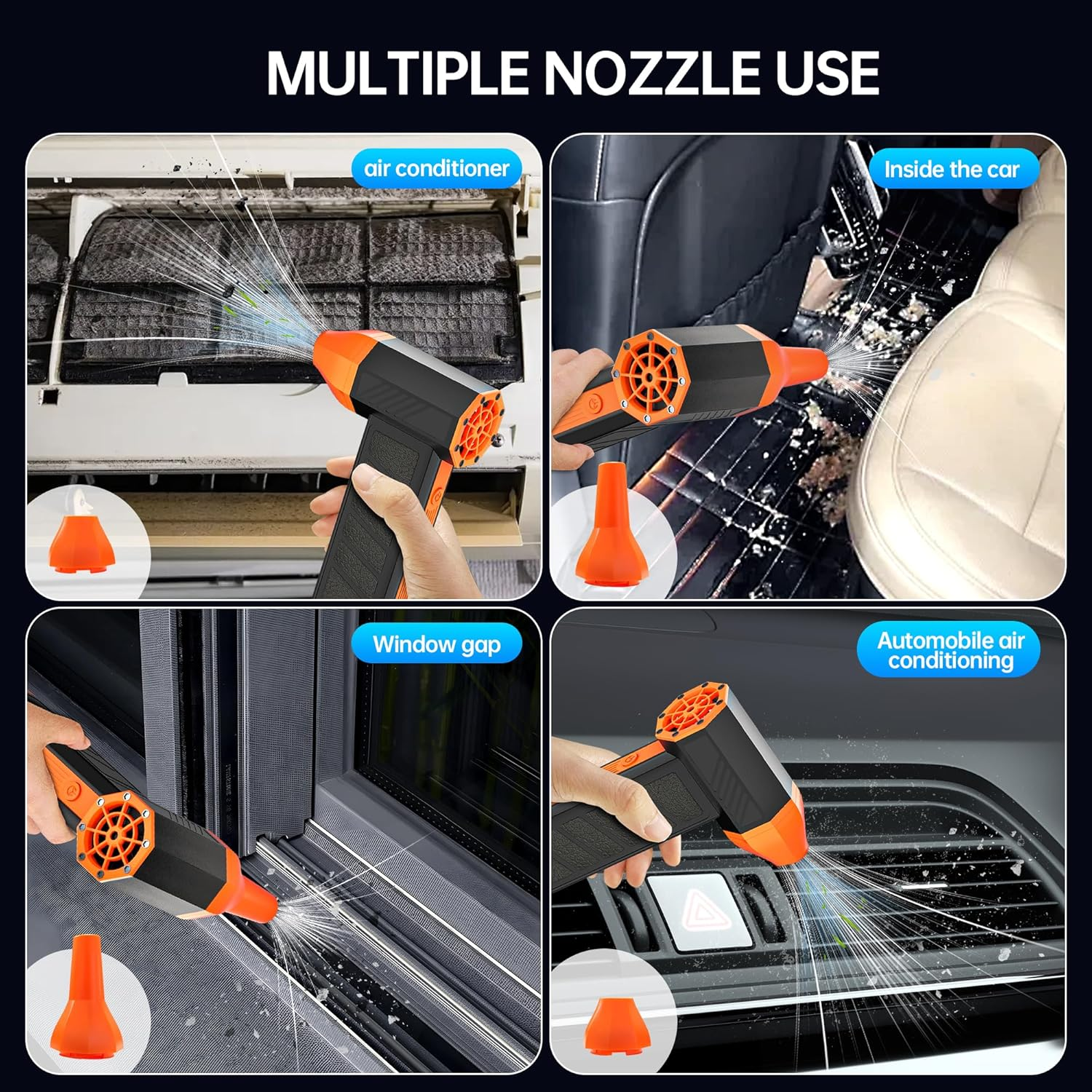 MULTIPLE NOZZLE USE

air conditioner

Inside the car

Window gap

Automobile air conditioning