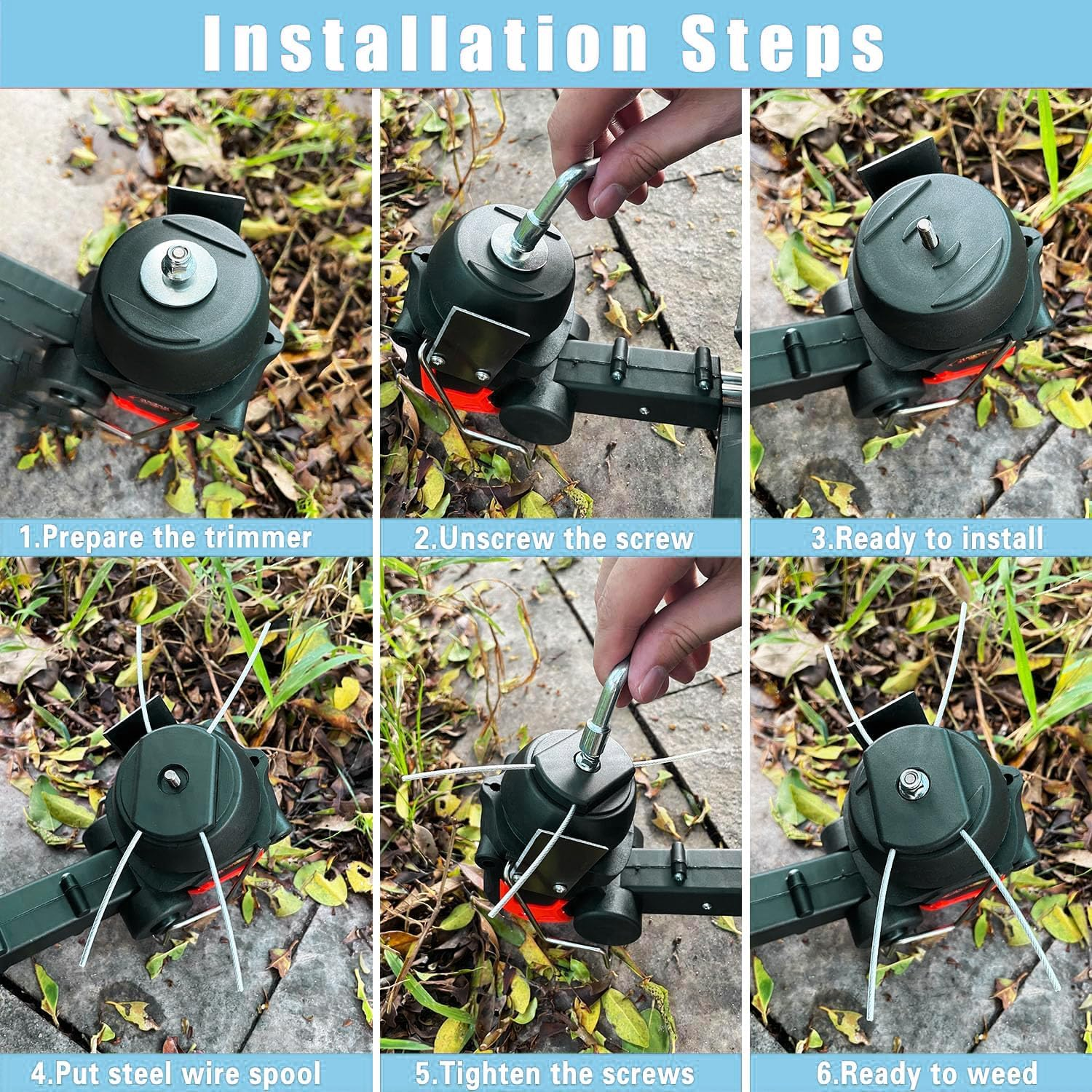 Installation Steps

1.Prepare the trimmer

2.Unscrew the screw

3.Ready to install

4.Put steel wire spool

5.Tighten the screws

6.Ready to weed