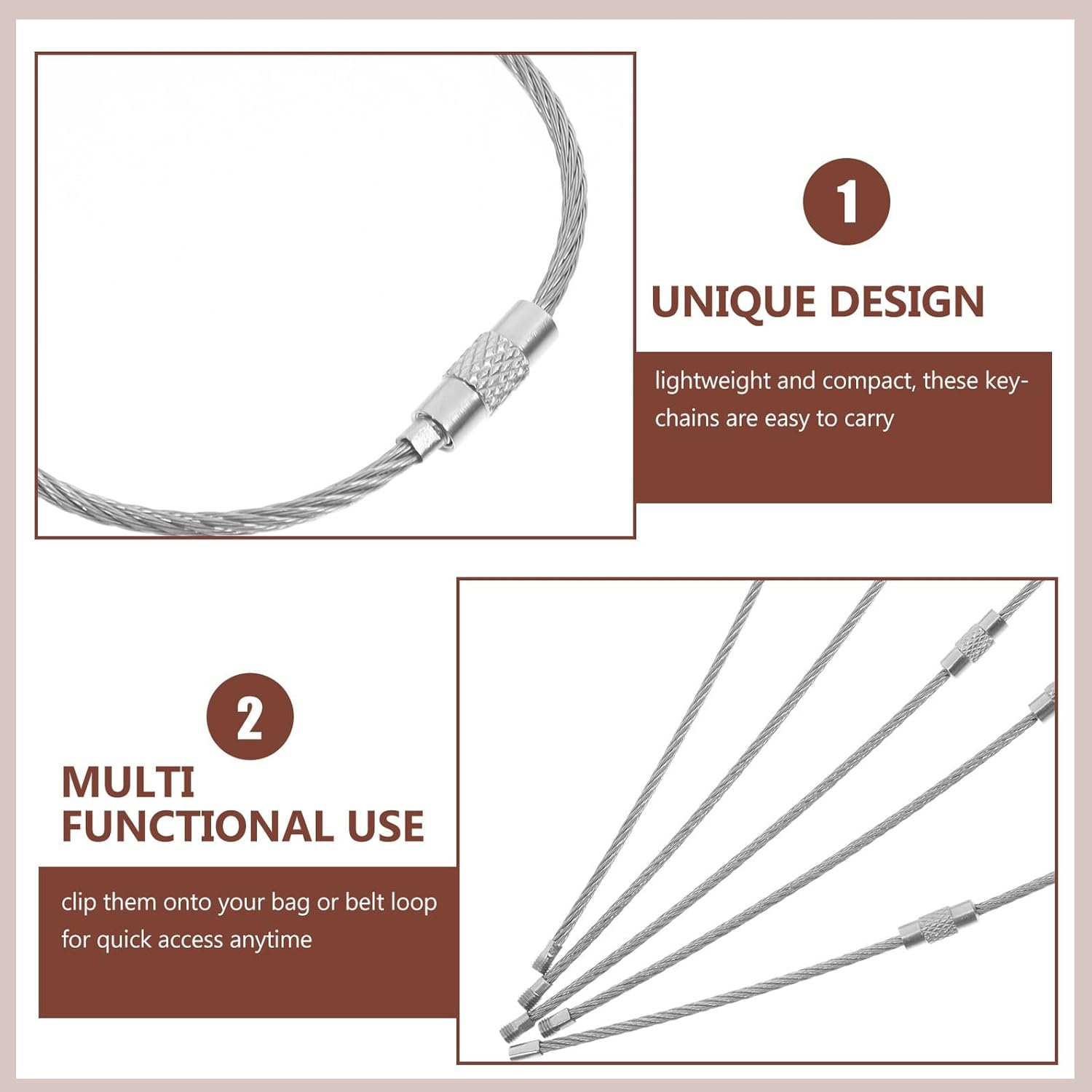 1

UNIQUE DESIGN

lightweight and compact, these keychains are easy to carry

2

MULTI FUNCTIONAL USE

clip them onto your bag or belt loop for quick access anytime