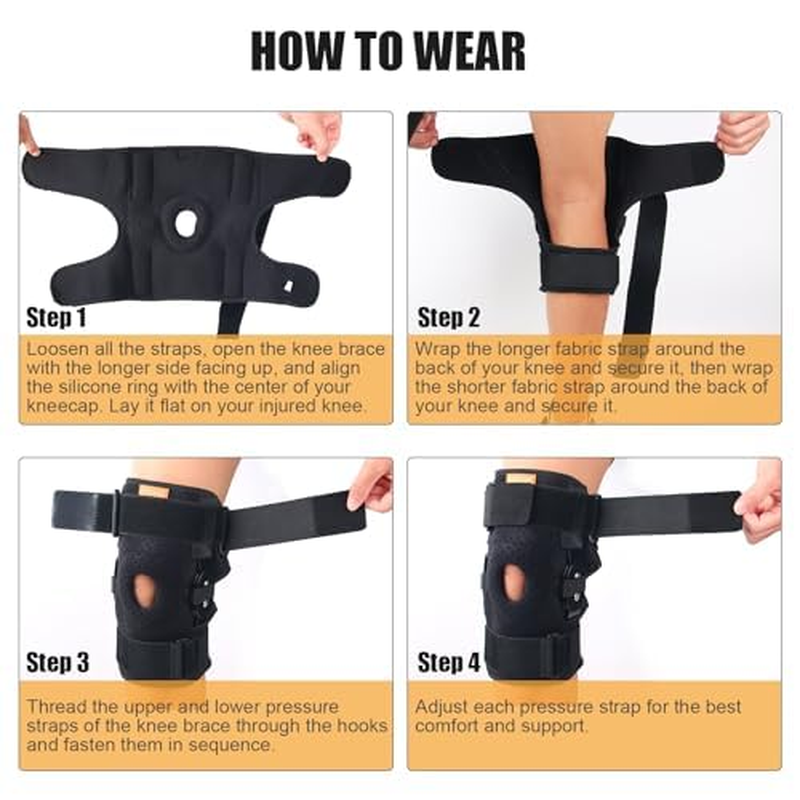 HOW TO WEAR

Step 1

Loosen all the straps, open the knee brace with the longer side facing up, and align the silicone ring with the center of your kneecap. Lay it flat on your injured knee.

Step 2

Wrap the longer fabric strap around the back of your knee and secure it, then wrap the shorter fabric strap around the back of your knee and secure it.

Step 3

Thread the upper and lower pressure straps of the knee brace through the hooks and fasten them in sequence.

Step 4

Adjust each pressure strap for the best comfort and support.