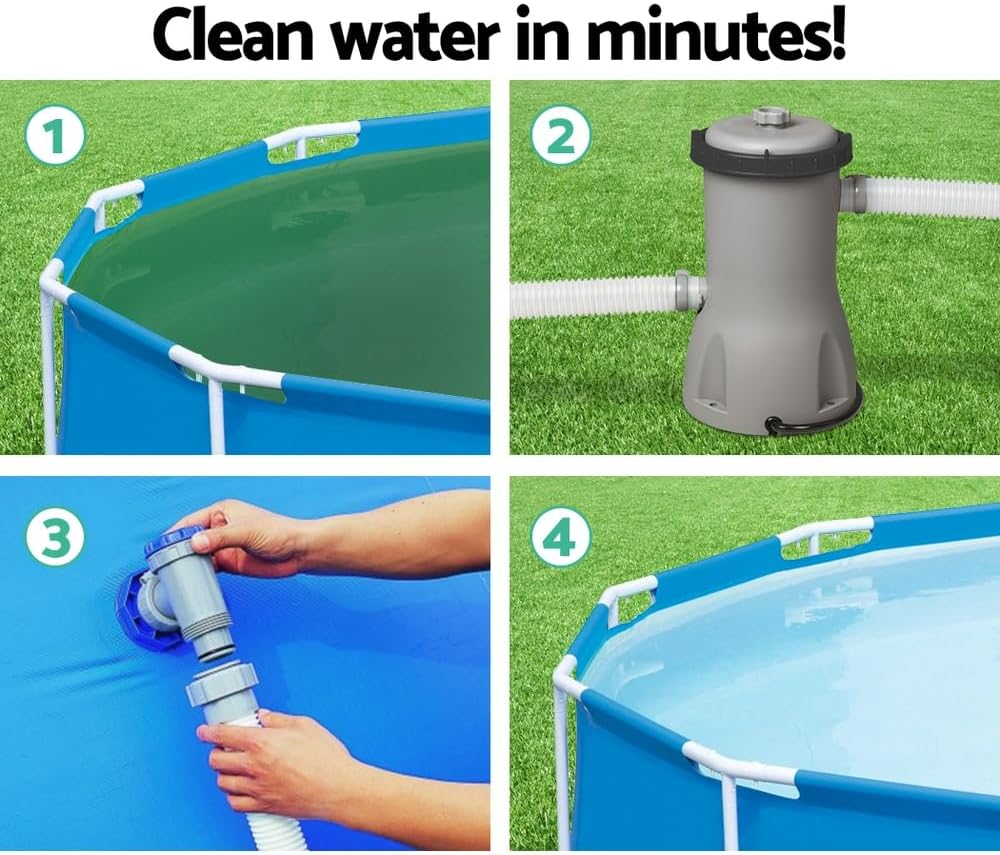 Clean water in minutes!

1

2

3

4