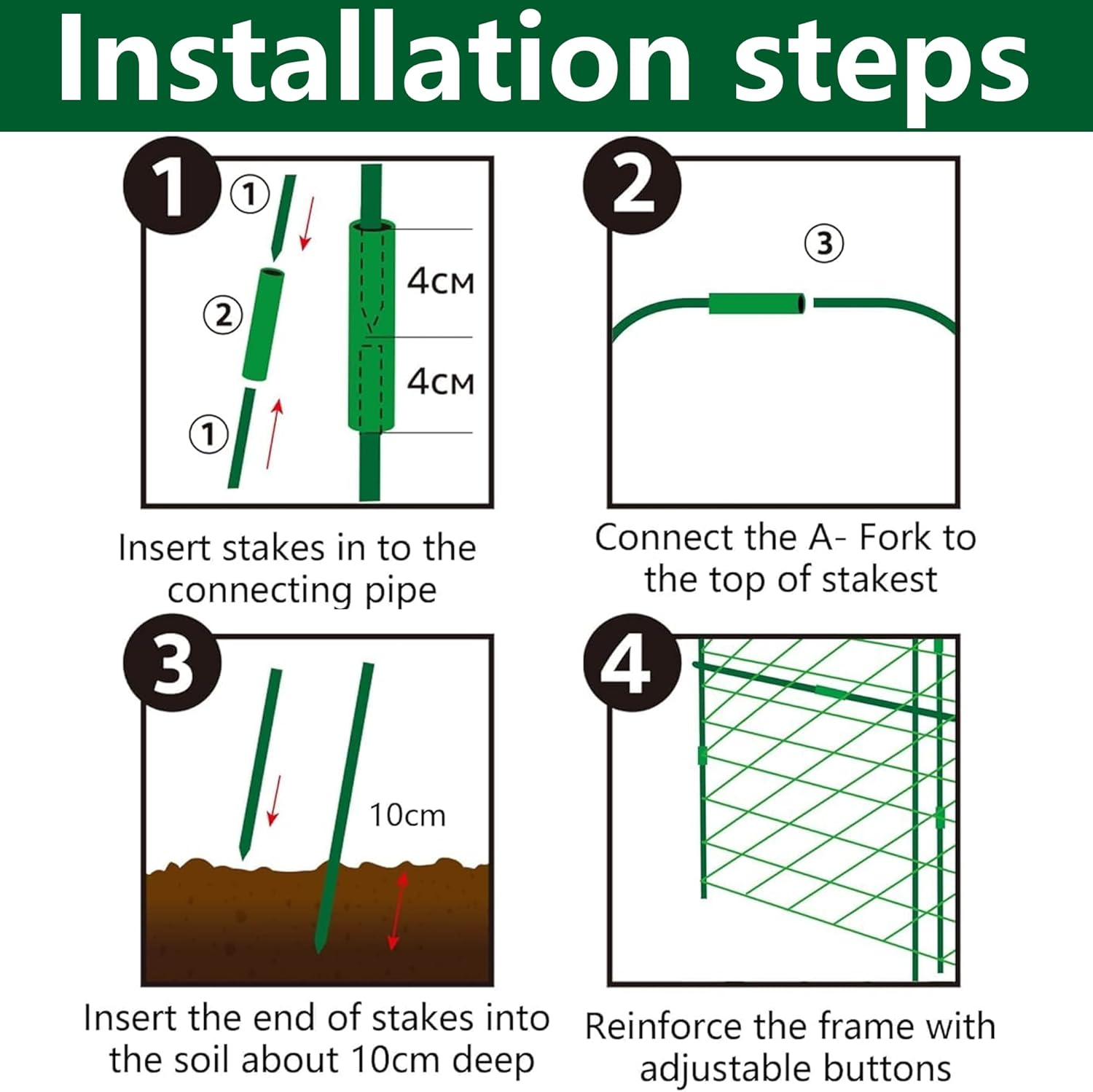 Installation steps

1

①

②

①

4CM

4CM

Insert stakes in to the connecting pipe

2

③

Connect the A- Fork to the top of stakest

3

10cm

Insert the end of stakes into the soil about 10cm deep

4

Reinforce the frame with adjustable buttons