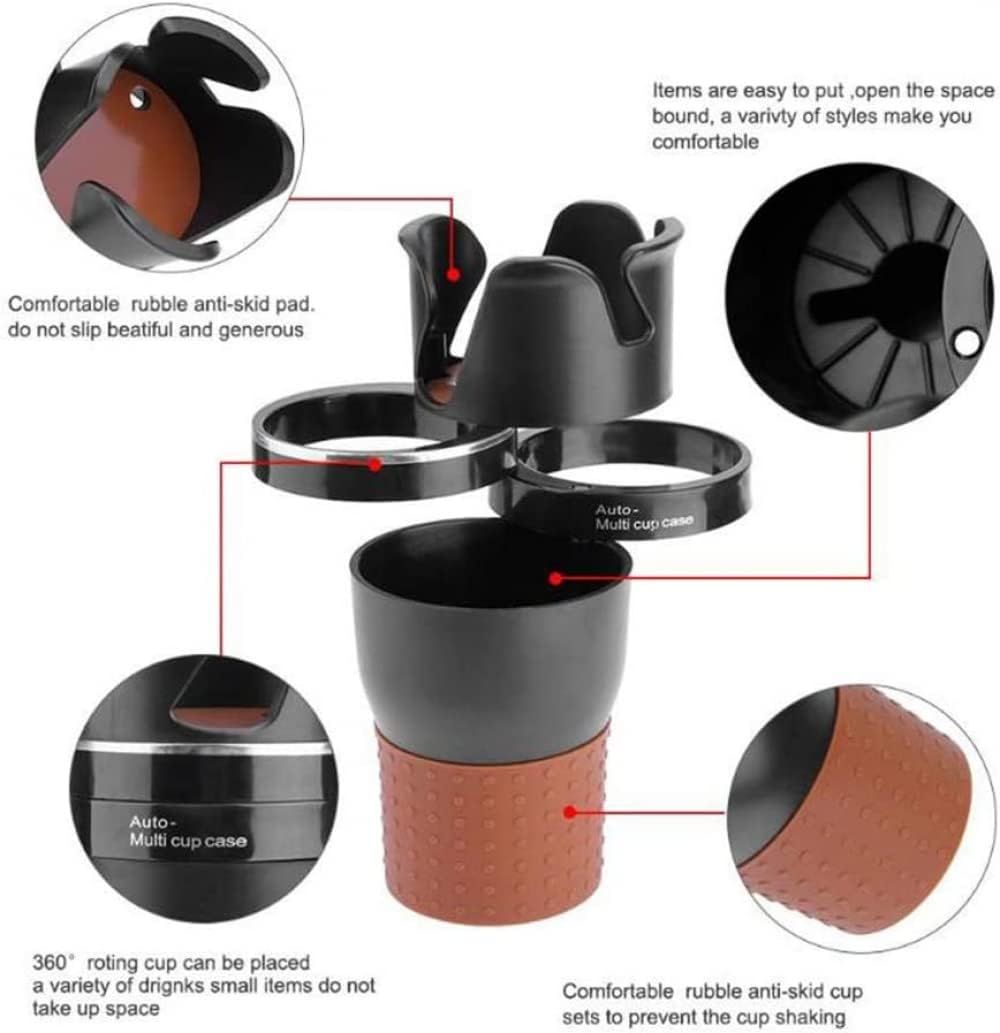 Items are easy to put ,open the space bound, a varivty of styles make you comfortable

Comfortable rubble anti-skid pad. do not slip beatiful and generous

Auto-
Multi cup case

Auto-
Multi cup case

360° roting cup can be placed a variety of drignks small items do not take up space

Comfortable rubble anti-skid cup sets to prevent the cup shaking