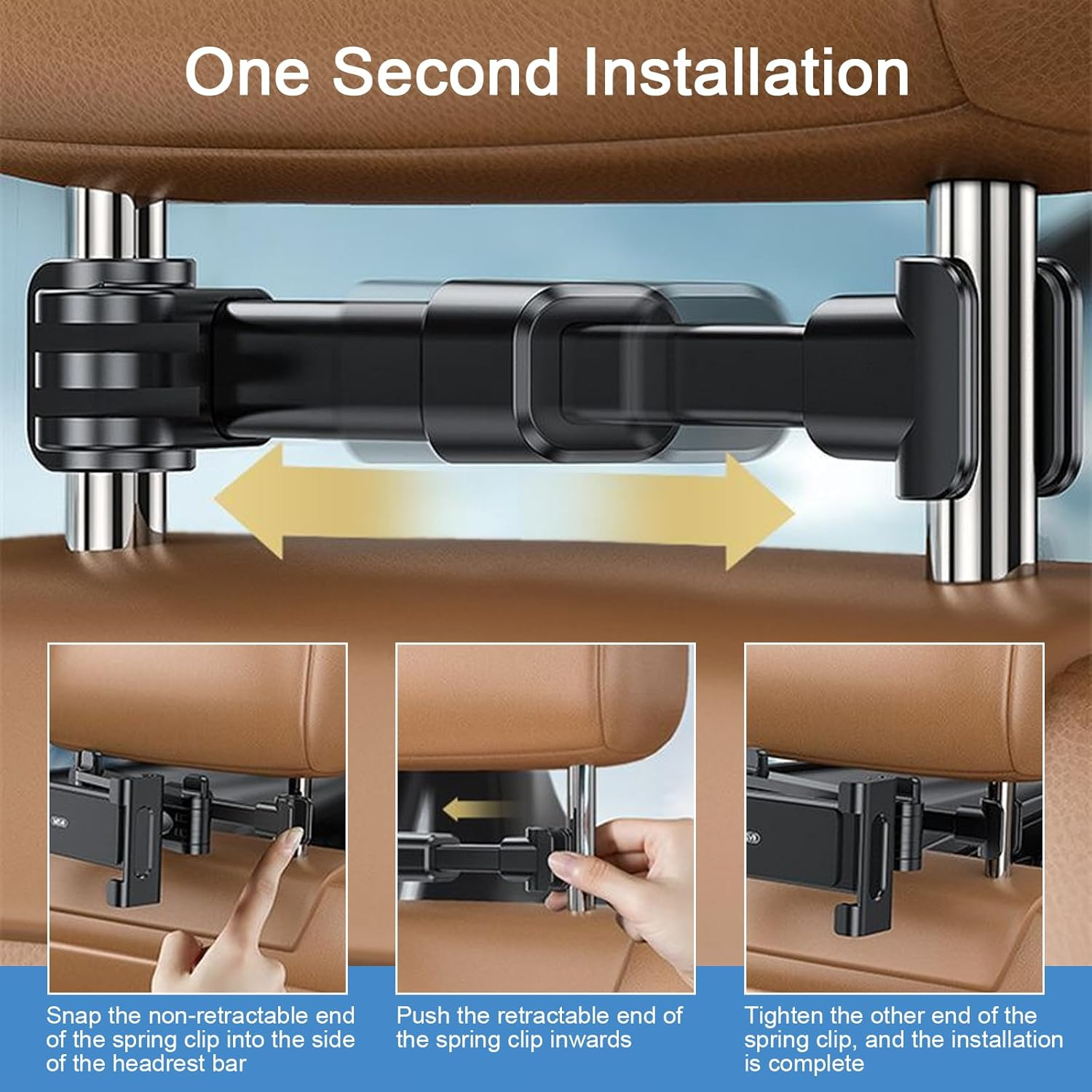 One Second Installation

Snap the non-retractable end of the spring clip into the side of the headrest bar

Push the retractable end of the spring clip inwards

Tighten the other end of the spring clip, and the installation is complete