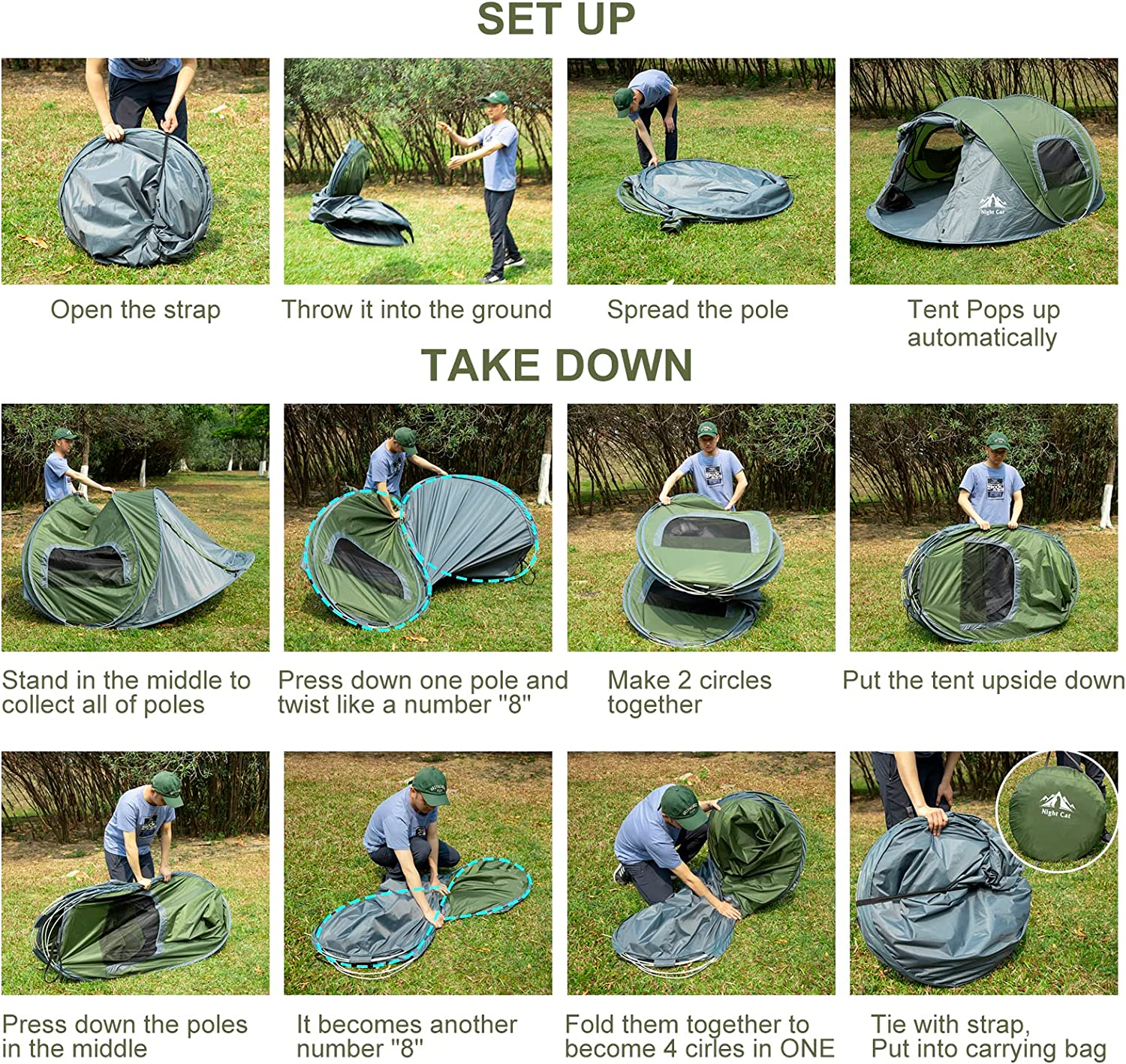 SET UP

Night Cat

Open the strap

Throw it into the ground

Spread the pole

Tent Pops up automatically

TAKE DOWN

Stand in the middle to collect all of poles

Press down one pole and twist like a number "8"

Make 2 circles together

Put the tent upside down

Night Cat

Press down the poles in the middle

It becomes another number "8"

Fold them together to become 4 cirles in ONE

Tie with strap, Put into carrying bag