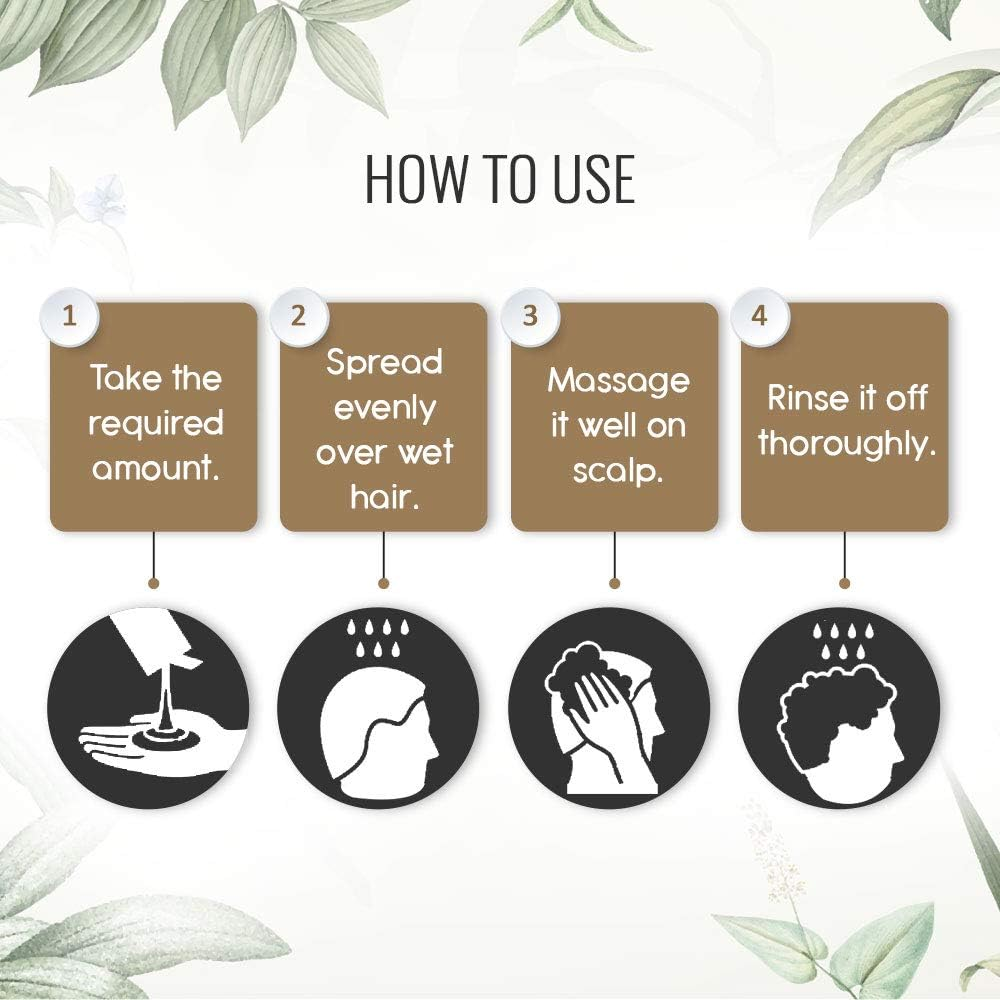 HOW TO USE

1
Take the required amount.

2
Spread evenly over wet hair.

3
Massage it well on scalp.

4
Rinse it off thoroughly.