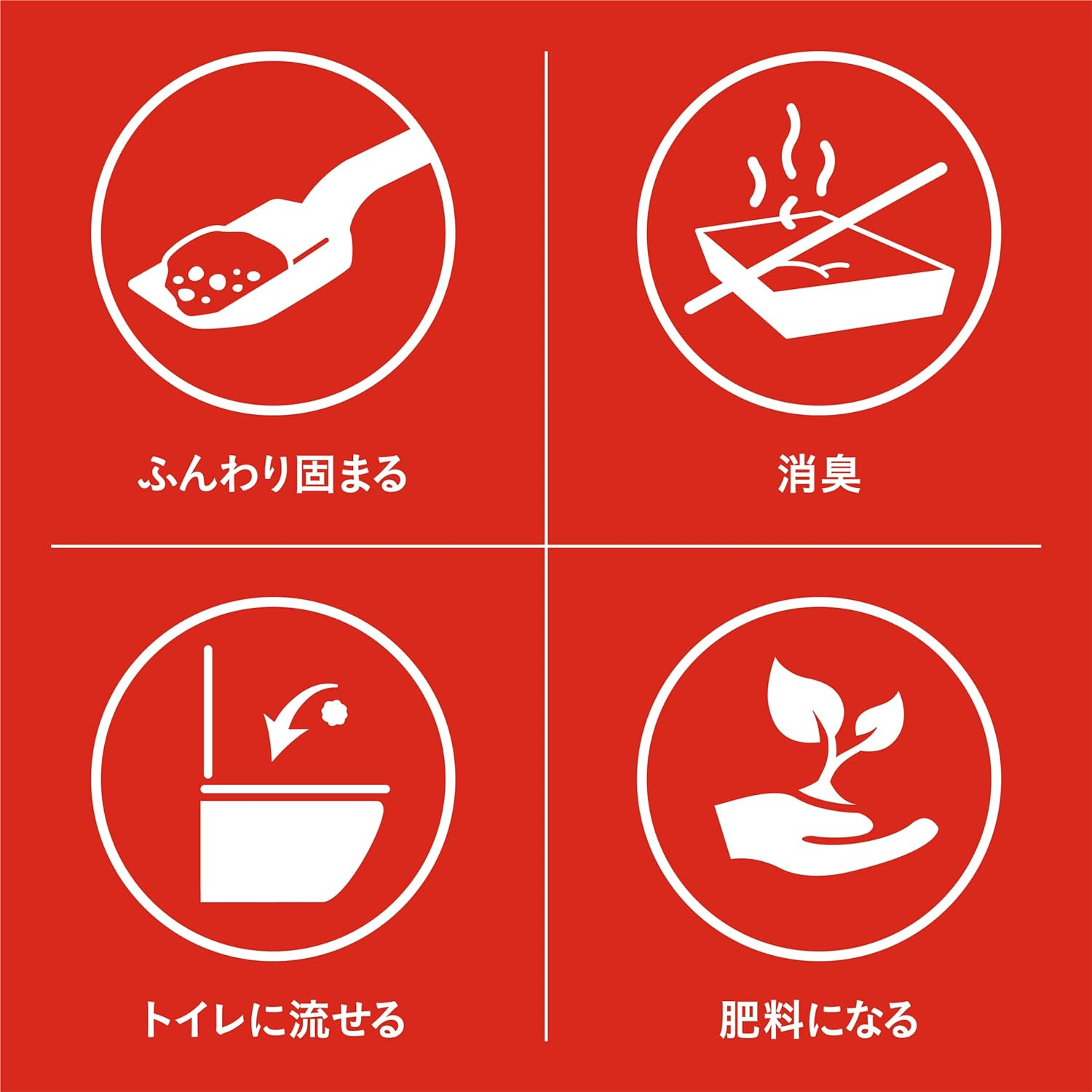 ふんわり固まる

消臭

トイレに流せる

肥料になる