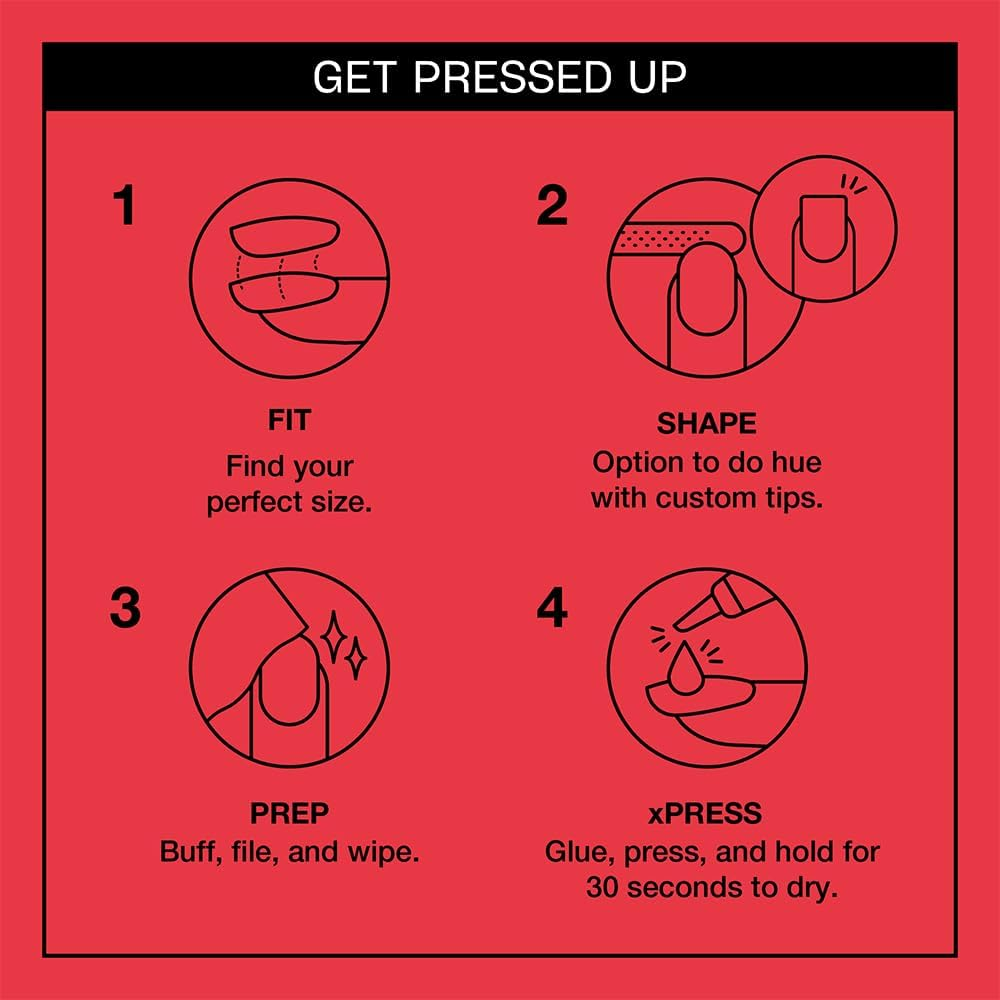 GET PRESSED UP

1

FIT
Find your perfect size.

2

SHAPE
Option to do hue with custom tips.

3

PREP
Buff, file, and wipe.

4

xPRESS
Glue, press, and hold for 30 seconds to dry.