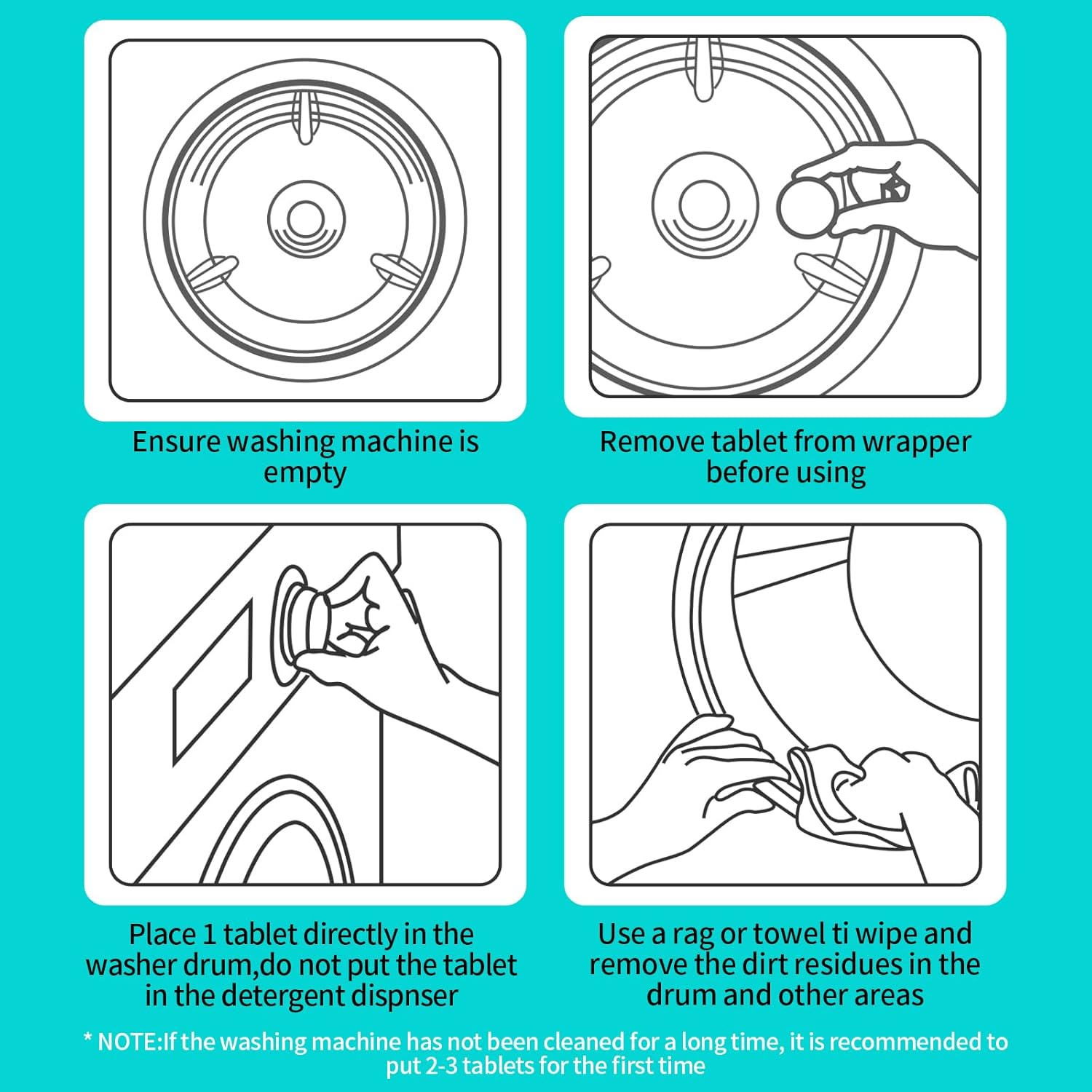 Ensure washing machine is empty

Remove tablet from wrapper before using

Place 1 tablet directly in the washer drum,do not put the tablet in the detergent dispnser

Use a rag or towel ti wipe and remove the dirt residues in the drum and other areas

* NOTE:If the washing machine has not been cleaned for a long time, it is recommended to put 2-3 tablets for the first time