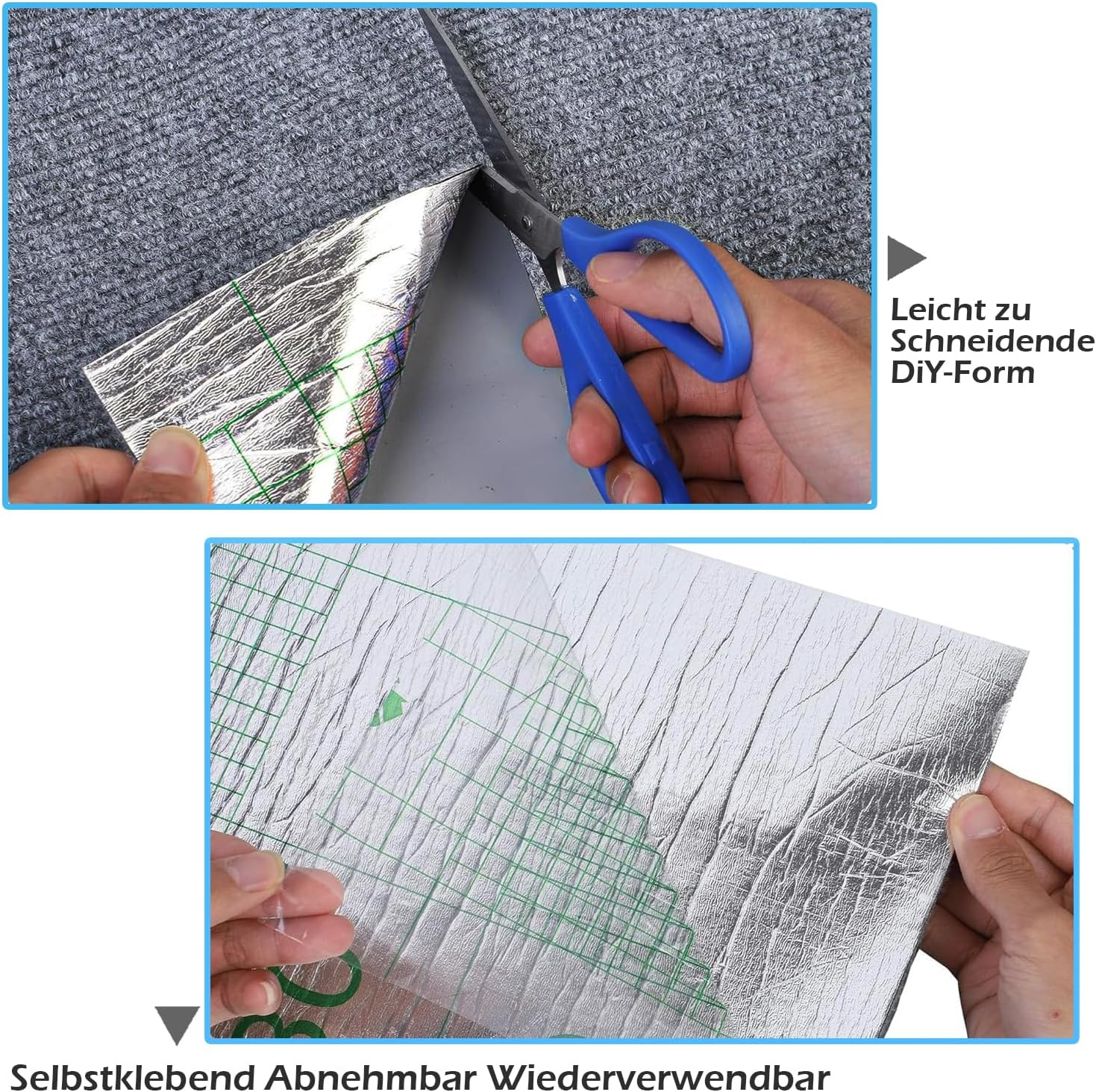 Leicht zu Schneidende DiY-Form

Selbstklebend Abnehmbar Wiederverwendbar