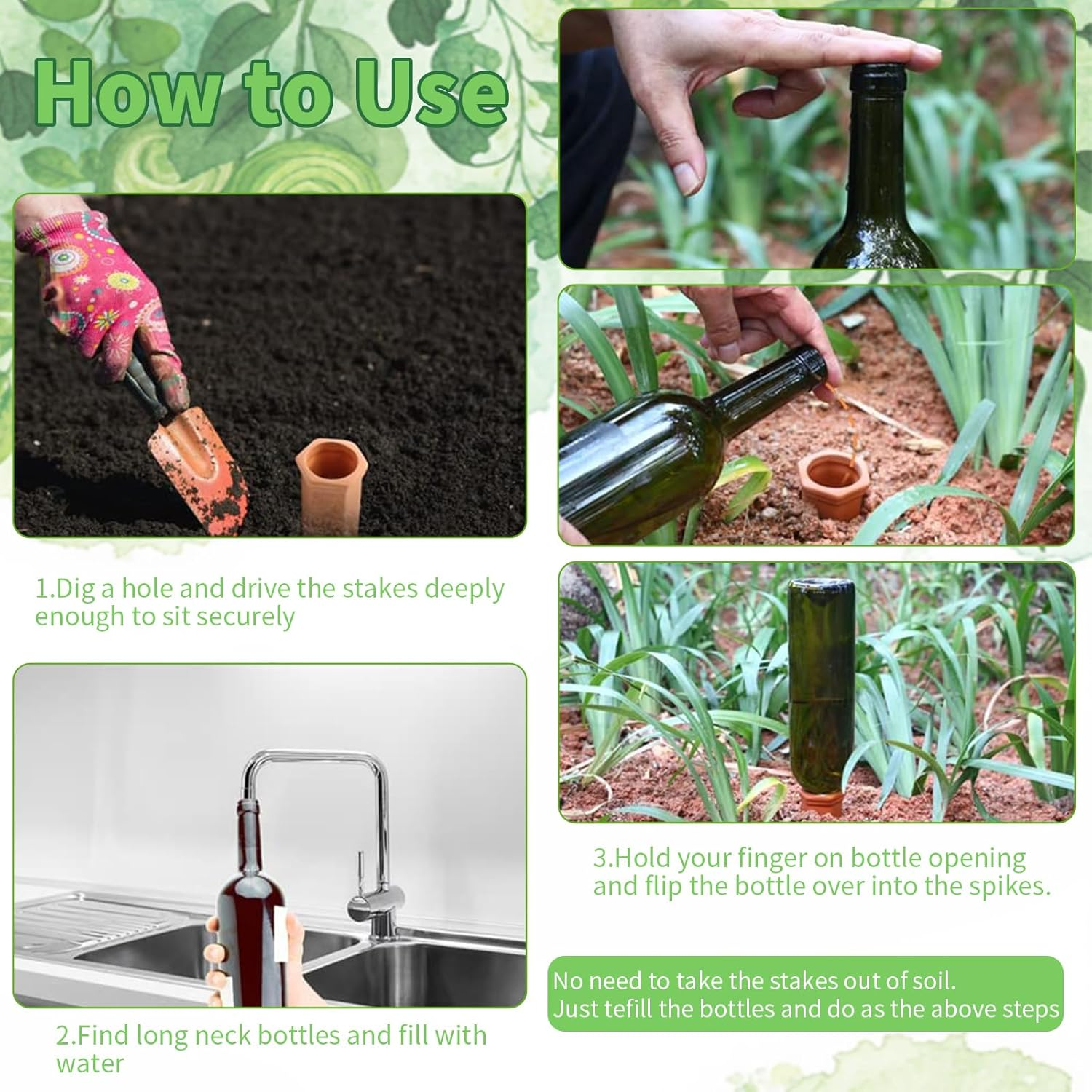 How to Use

1.Dig a hole and drive the stakes deeply enough to sit securely

2.Find long neck bottles and fill with water

3.Hold your finger on bottle opening and flip the bottle over into the spikes.

No need to take the stakes out of soil.
Just tefill the bottles and do as the above steps